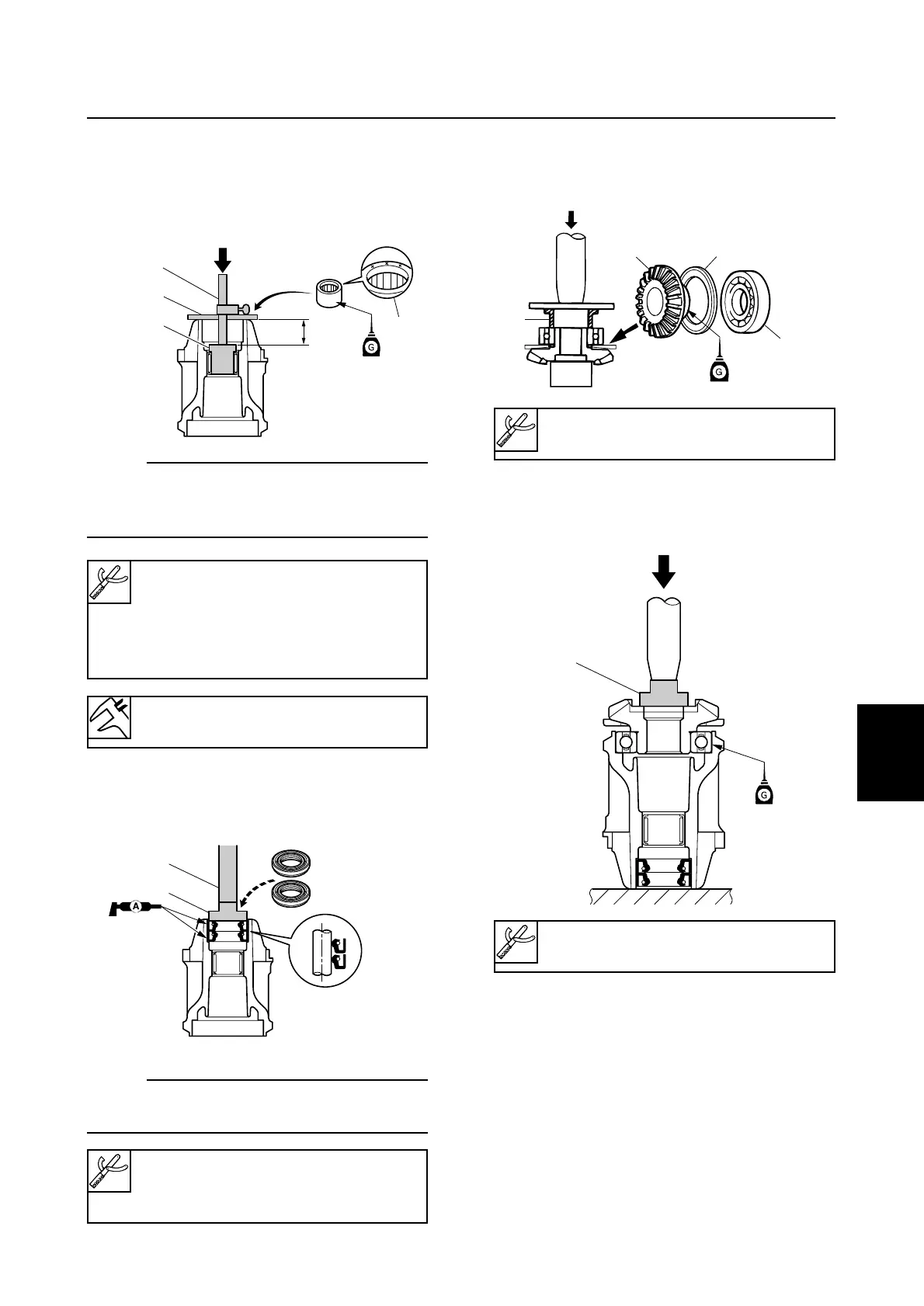 G

G

G

A