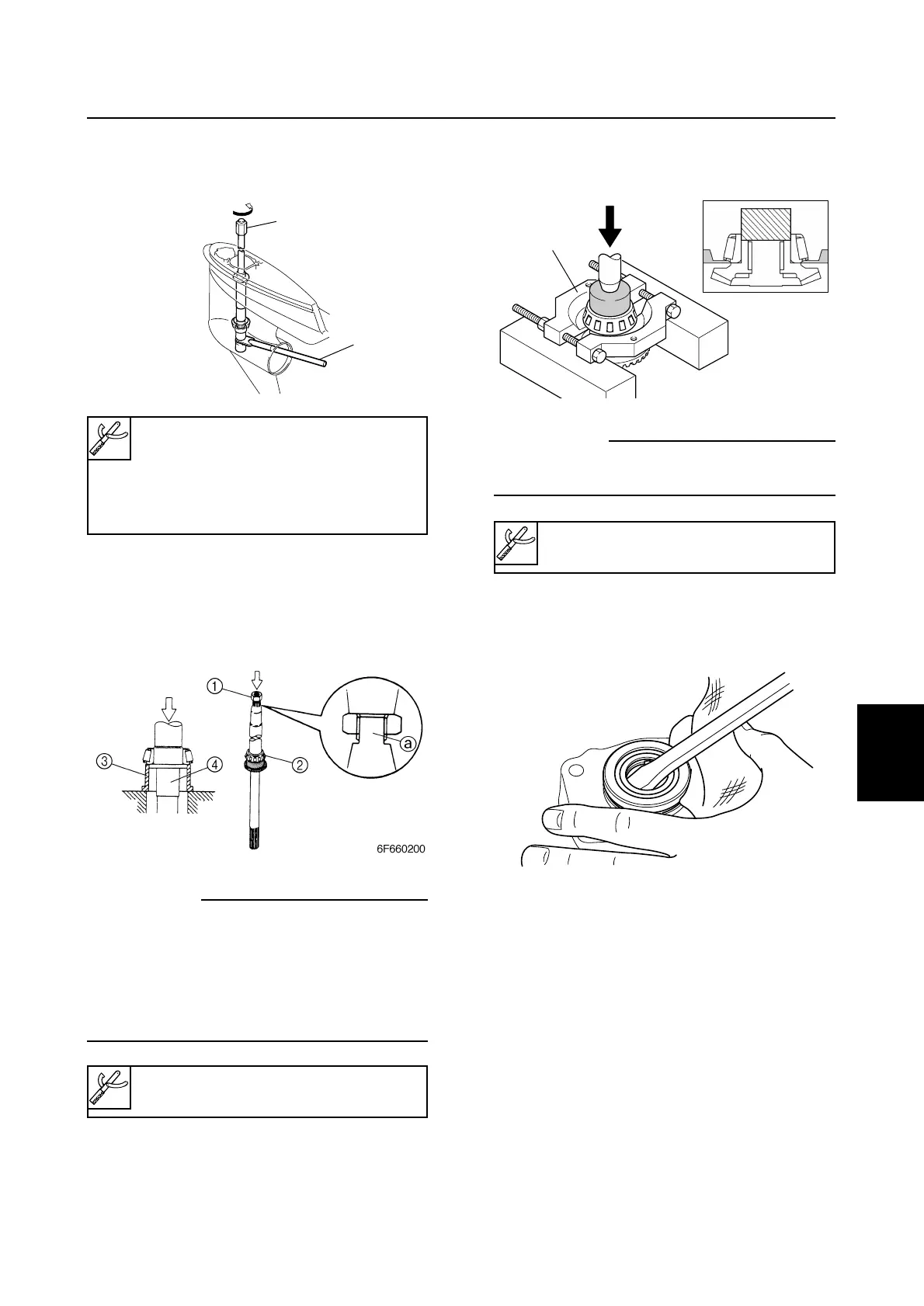 ①

③

④

②

ⓐ

6F660200