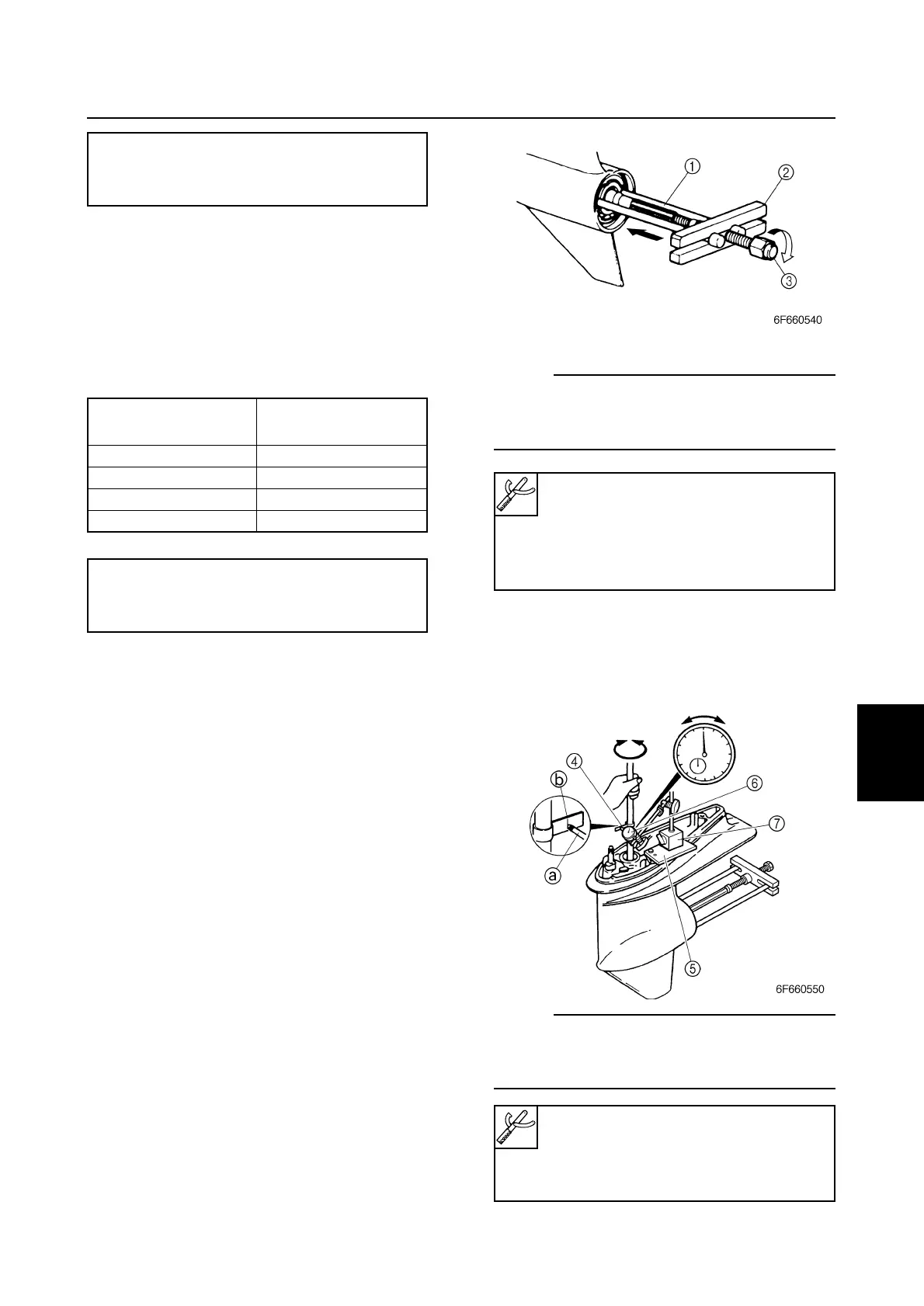 ①
②
③
6F660540

④
ⓑ
⑥
⑦
ⓐ
⑤
6F660550