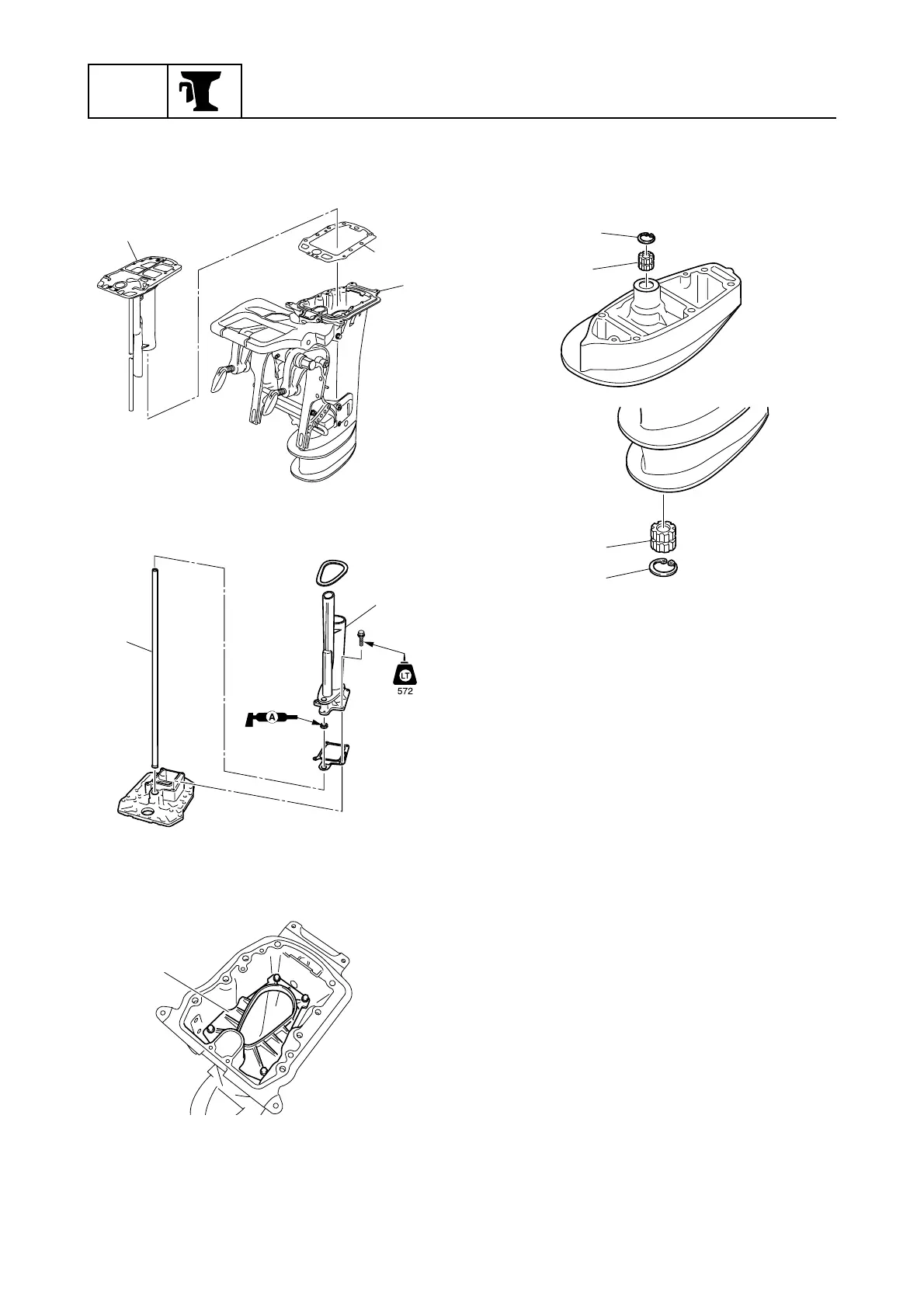 A

LT

572