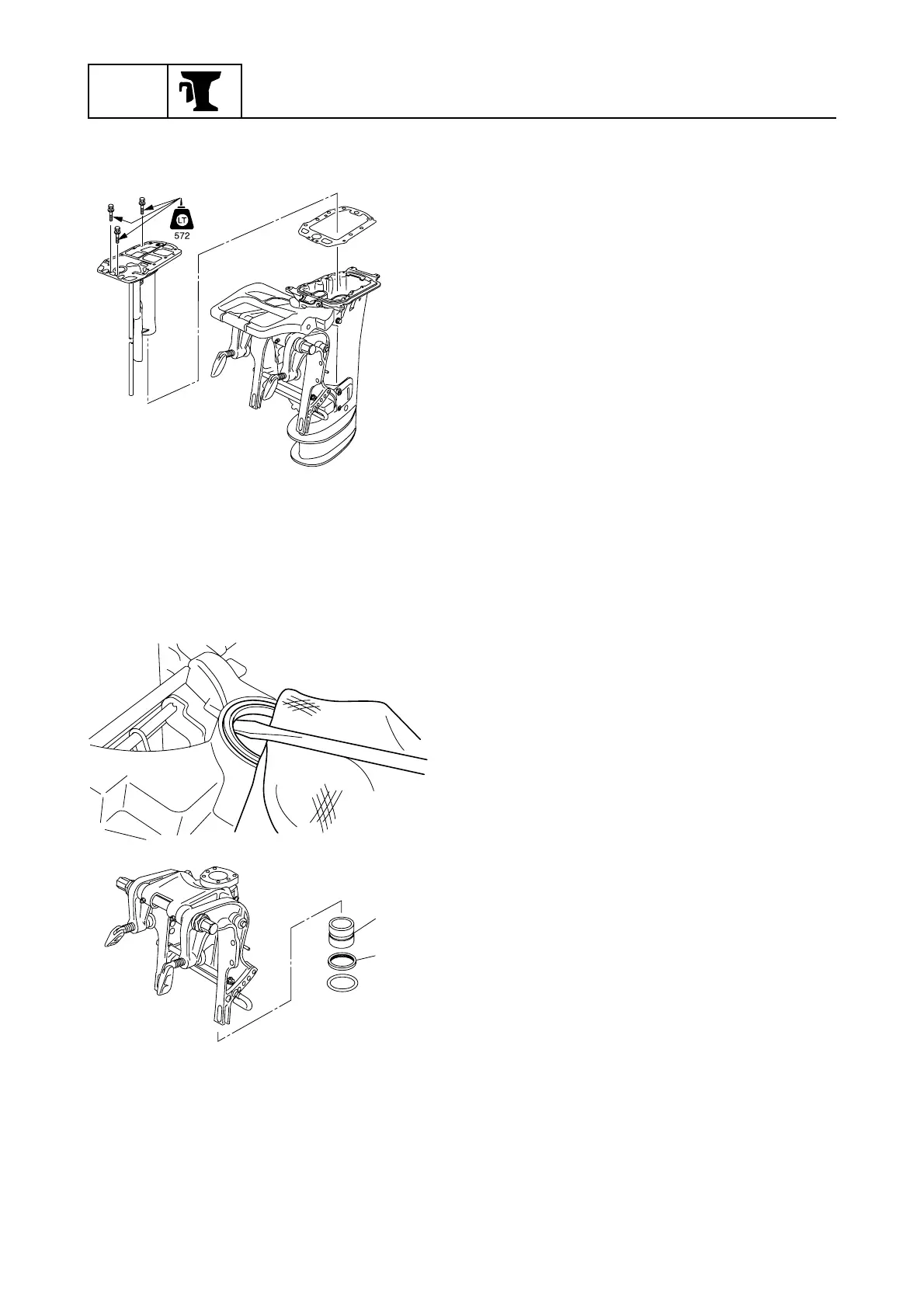 LT
572