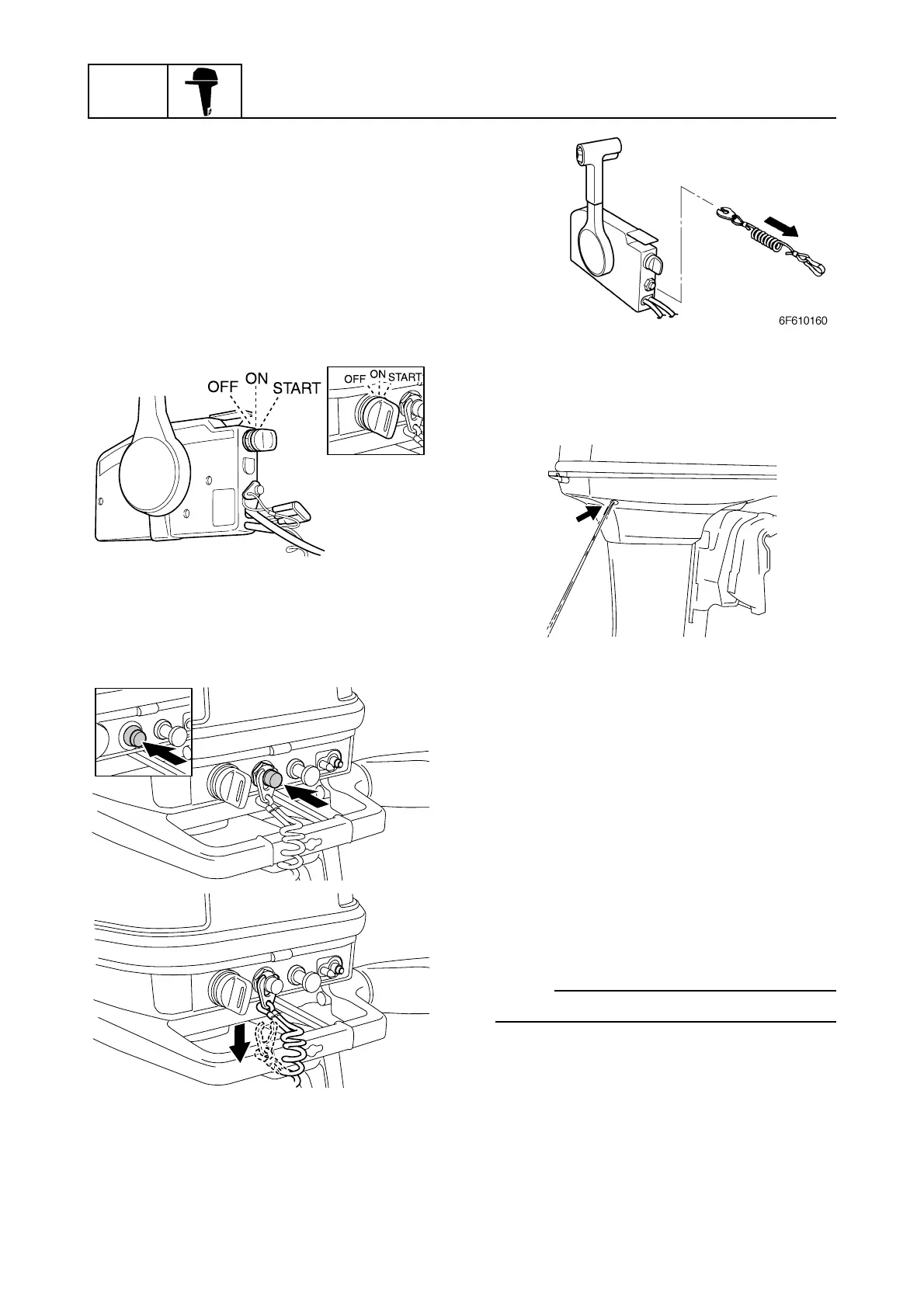 OFF ON START

OFF ON START

6F610160