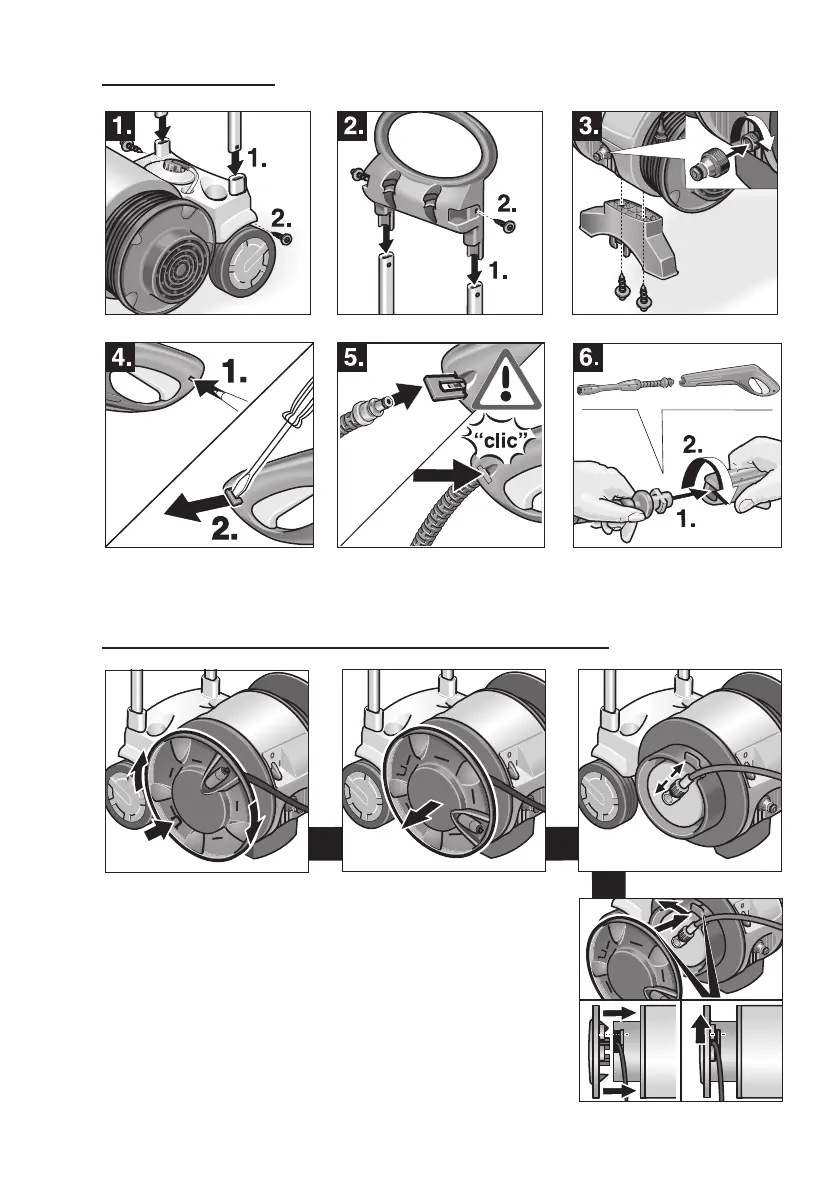 1.

1.

2.

2.

2.

1.

3.

4.

1.

2.

5.

"clic"

6.

2.

1.