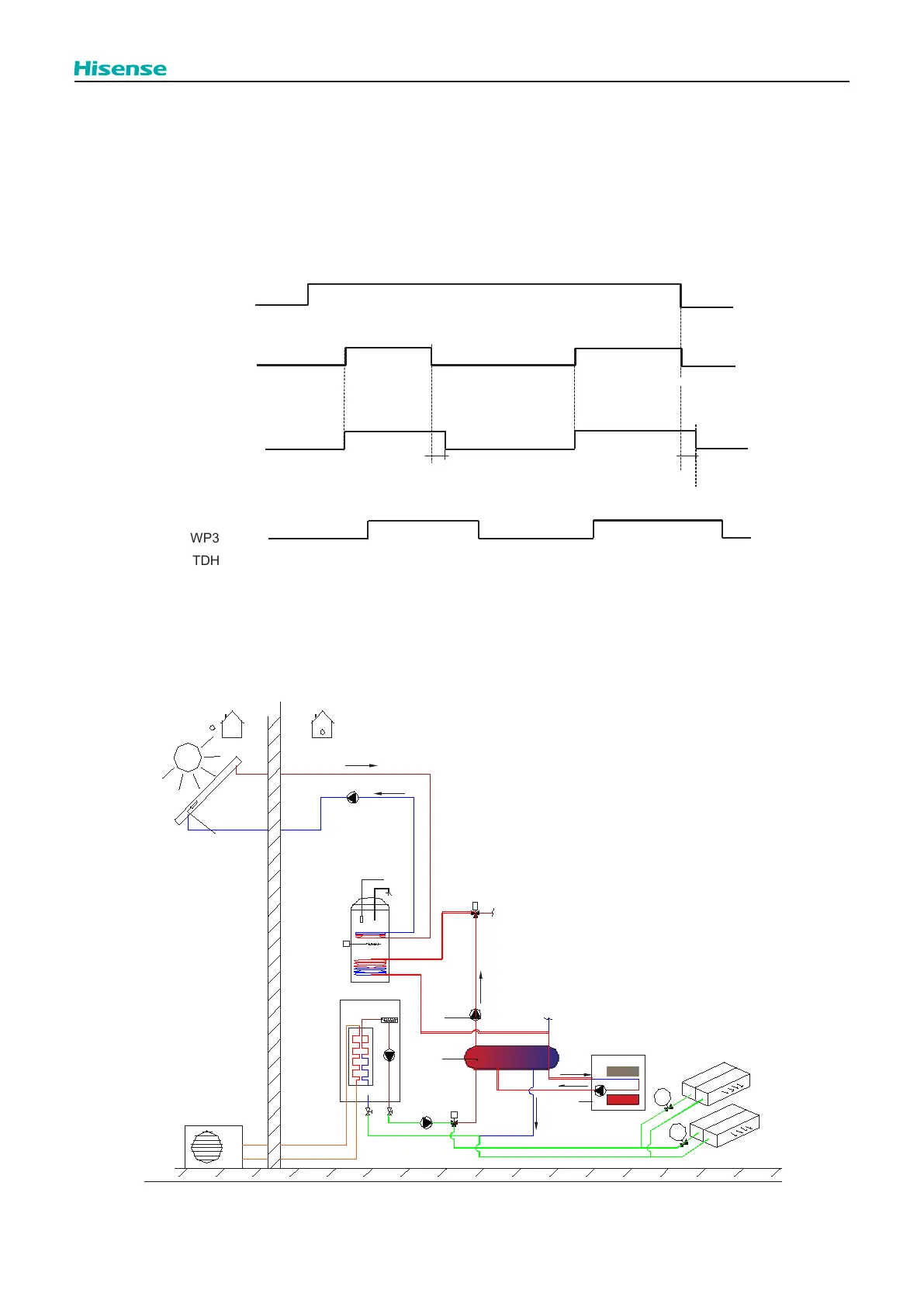 Hisense

WP3
TDH