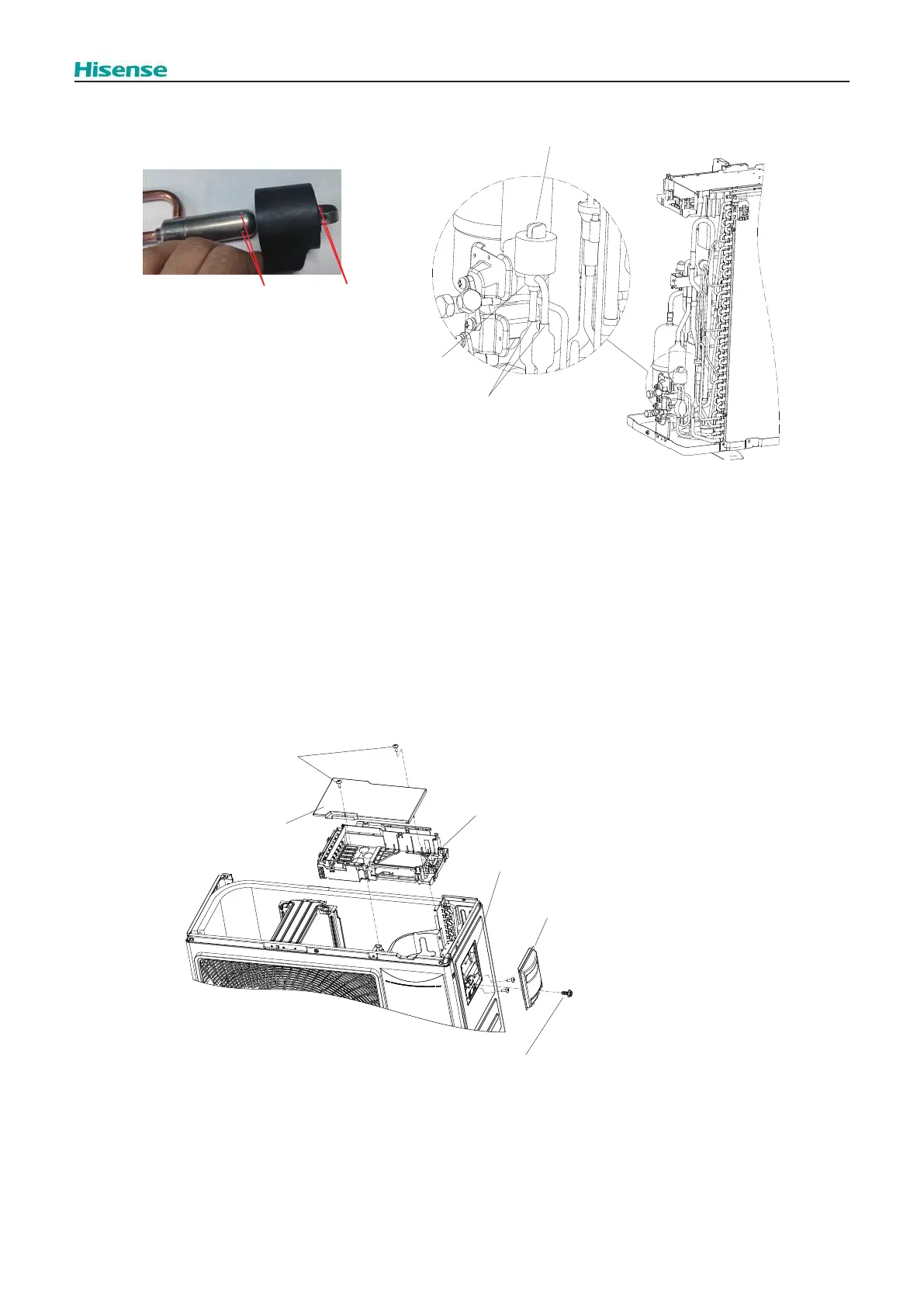 Hisense