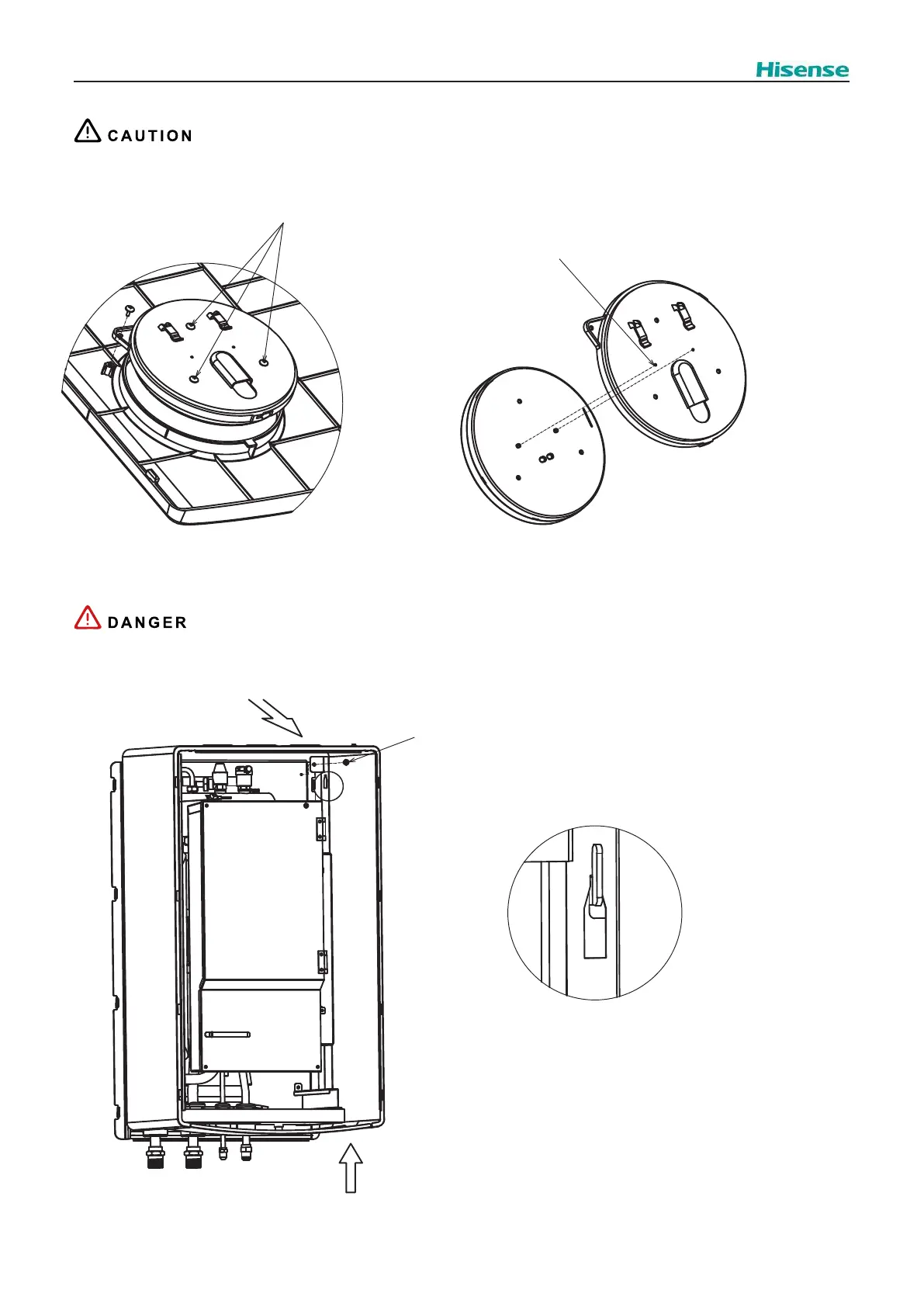 Hisense

CAUTION

DANGER