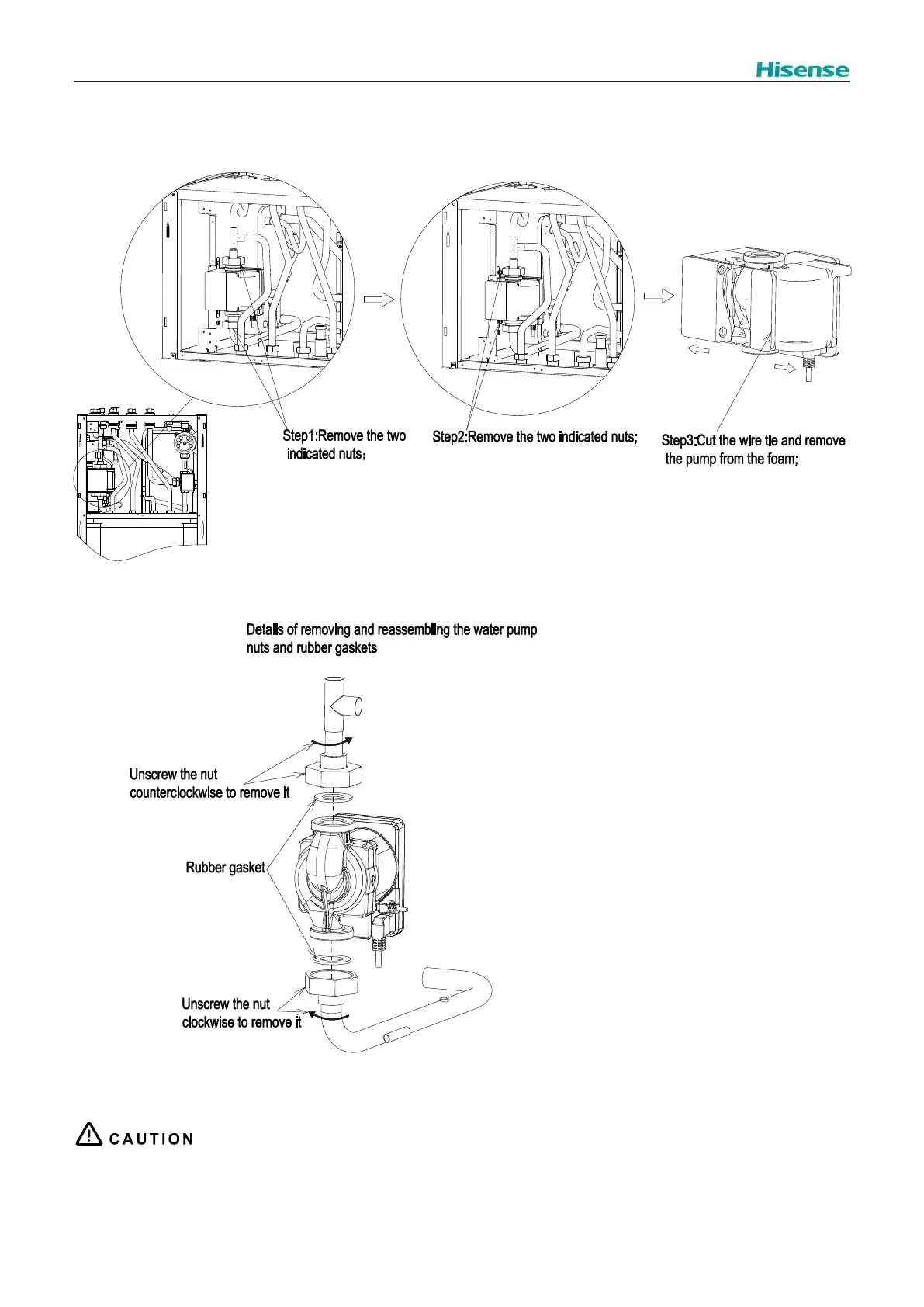 Hisense

Step1:Remove the two indicated nuts；

Step2:Remove the two indicated nuts;

Step3:Cut the wire tie and remove the pump from the foam;

Details of removing and reassembling the water pump nuts and rubber gaskets

Unscrew the nut counterclockwise to remove it

Rubber gasket

Unscrew the nut clockwise to remove it

CAUTION