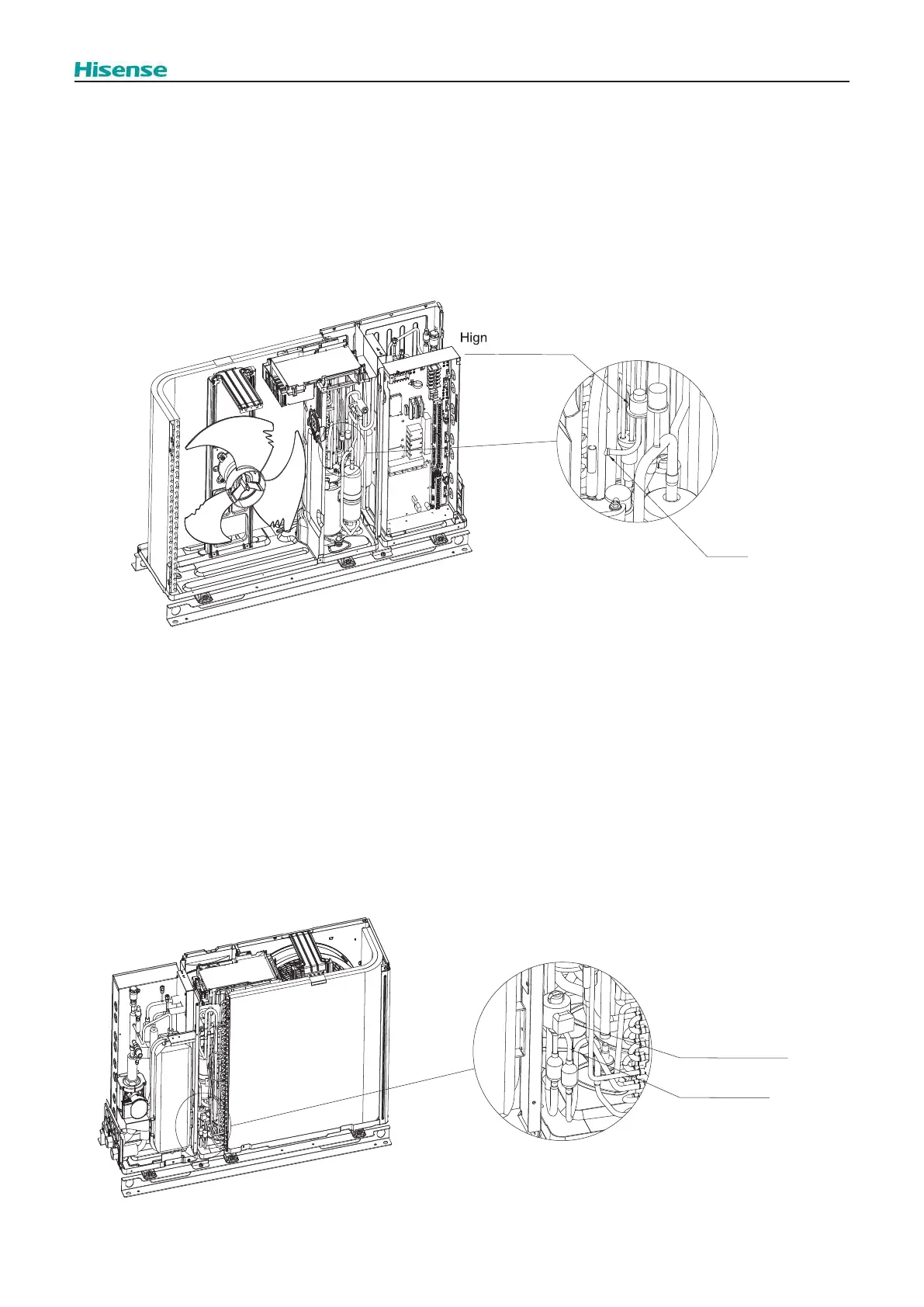 Hisense

Hign