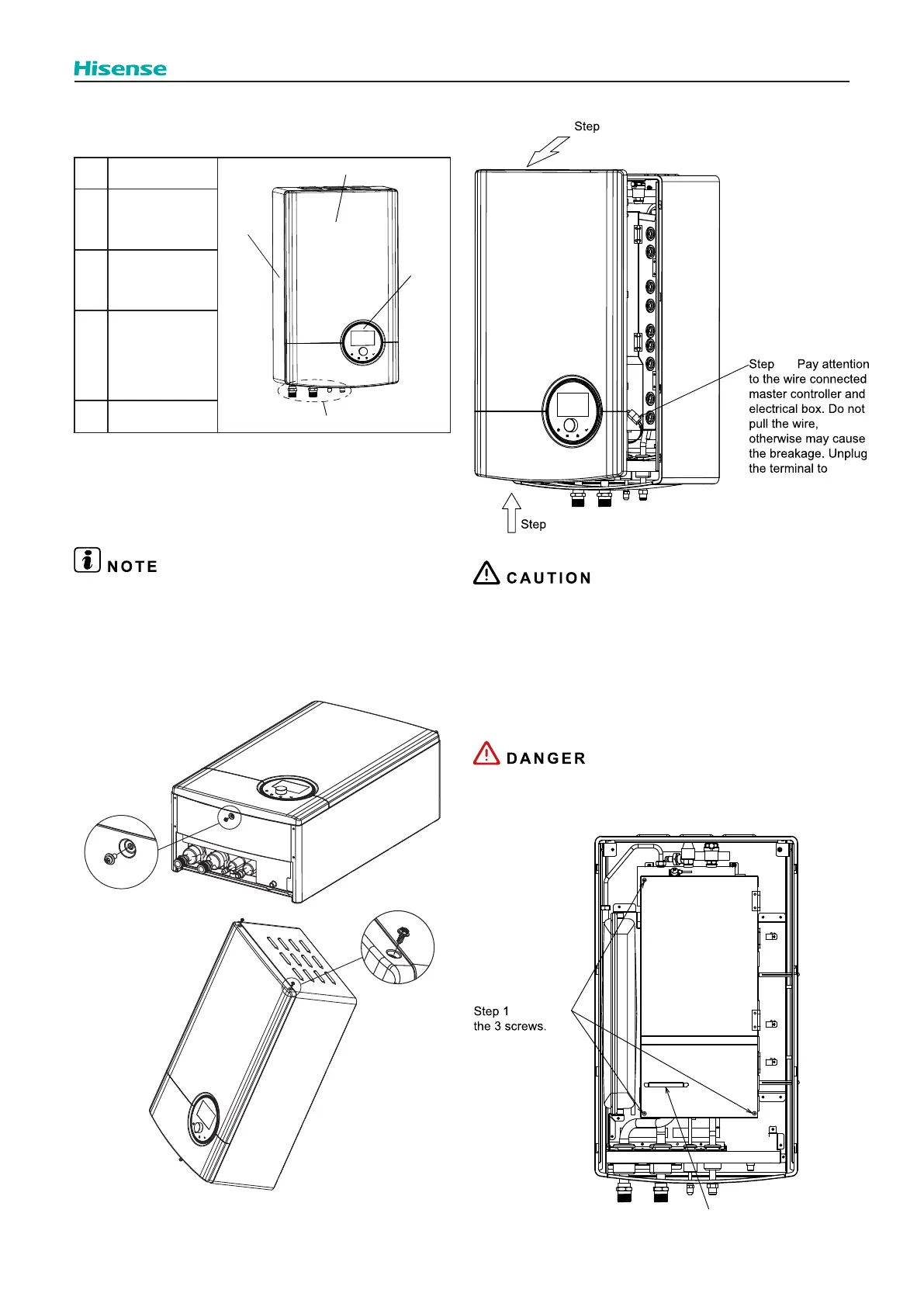 Hisense

Step

Step Pay attention to the wire connected master controller and electrical box. Do not pull the wire, otherwise may cause the breakage. Unplug the terminal to

Step

NOTE

CAUTION

DANGER

Step 1 the 3 screws.