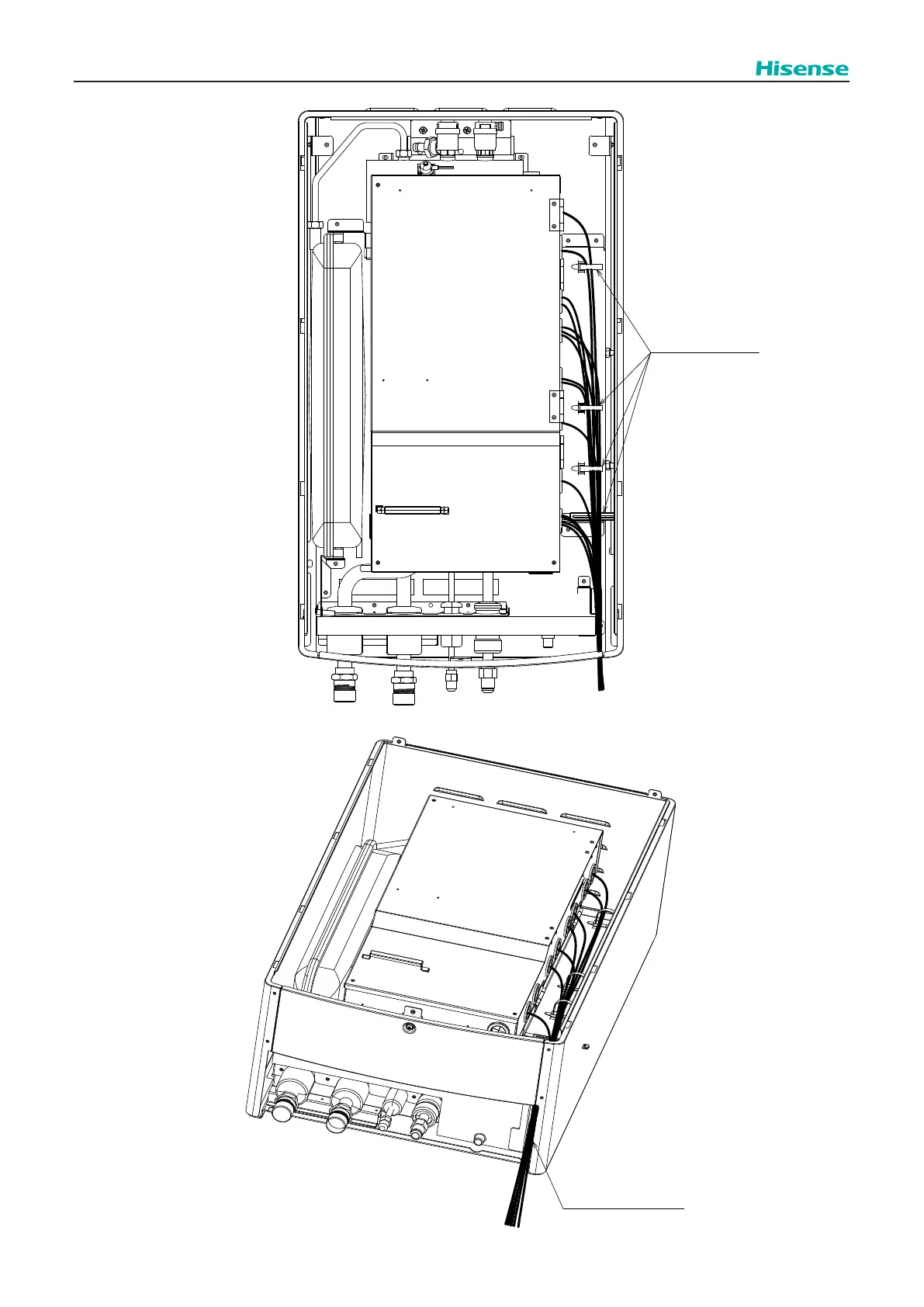 Hisense