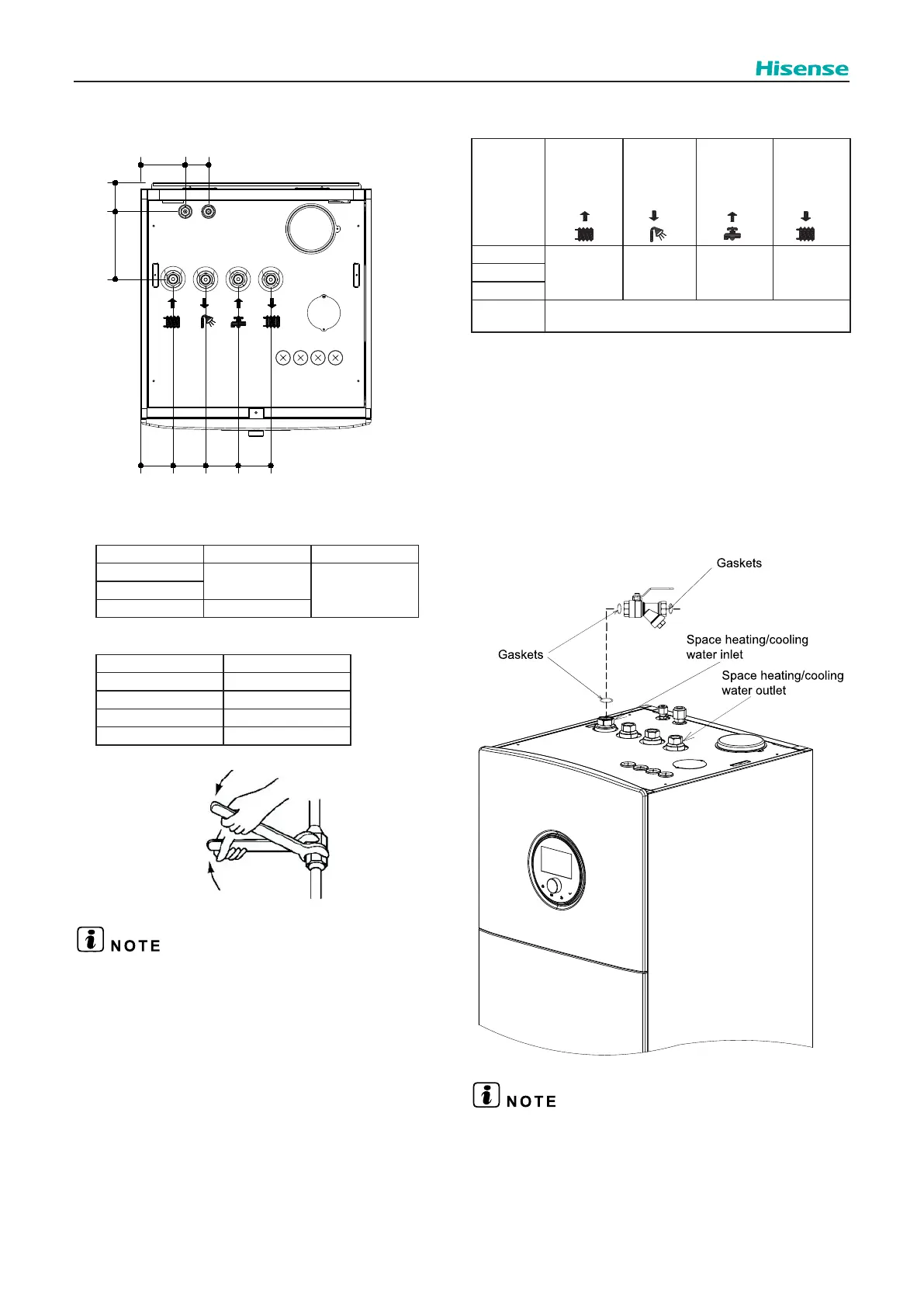 Hisense

NOTE

Gaskets

Gaskets

Space heating/cooling water inlet

Space heating/cooling water outlet

NOTE