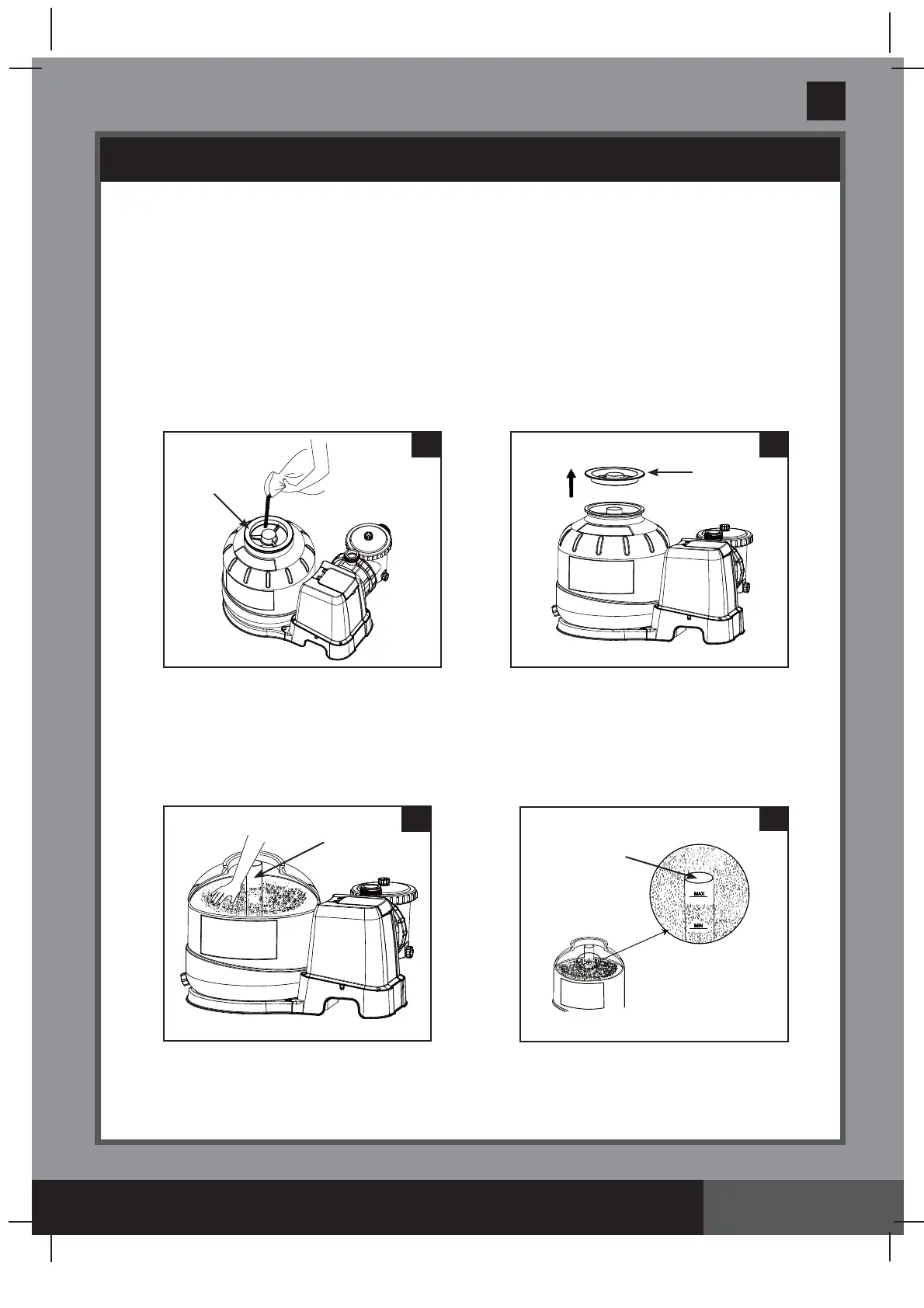 MAX

MIN