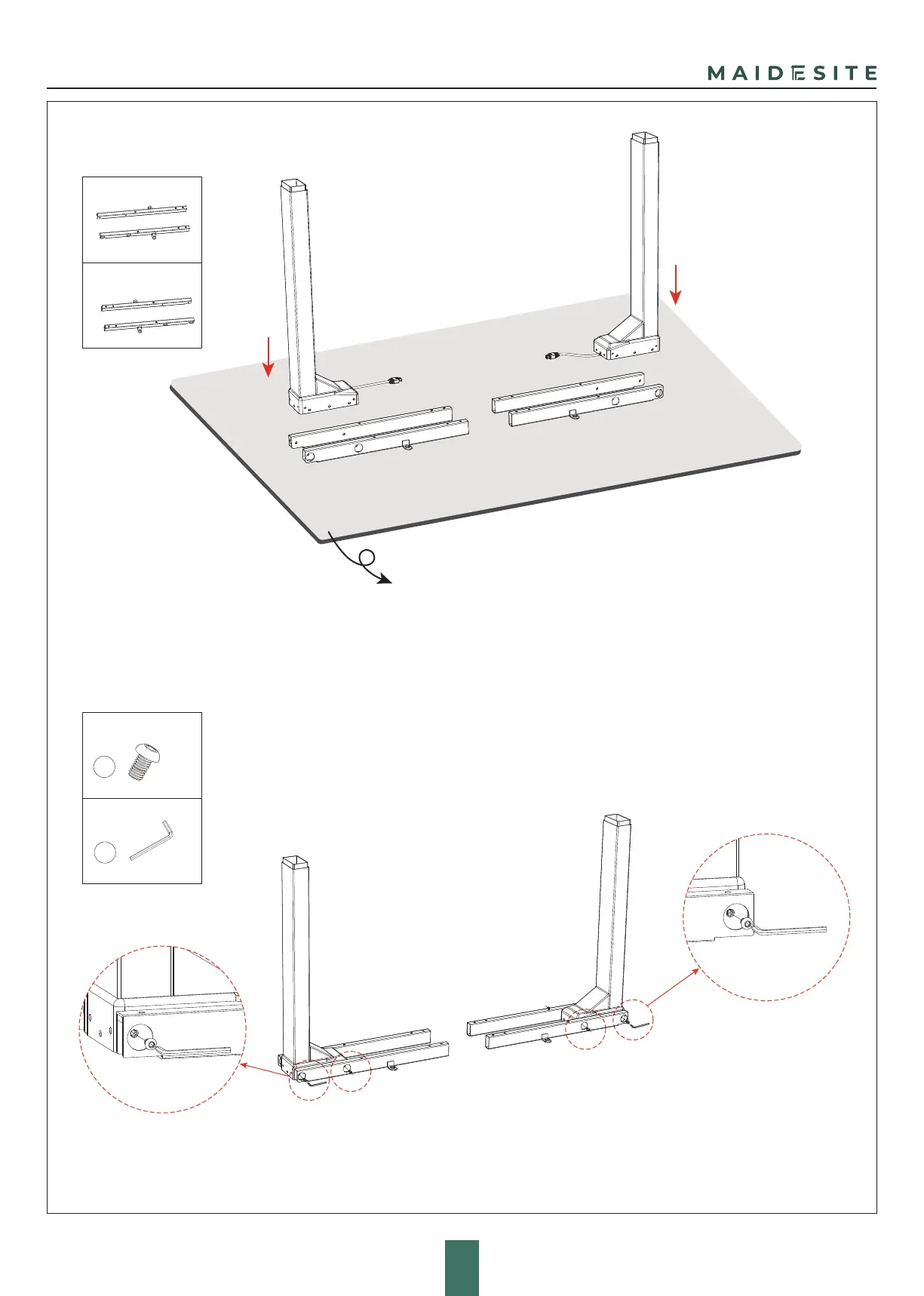 MAIDESITE