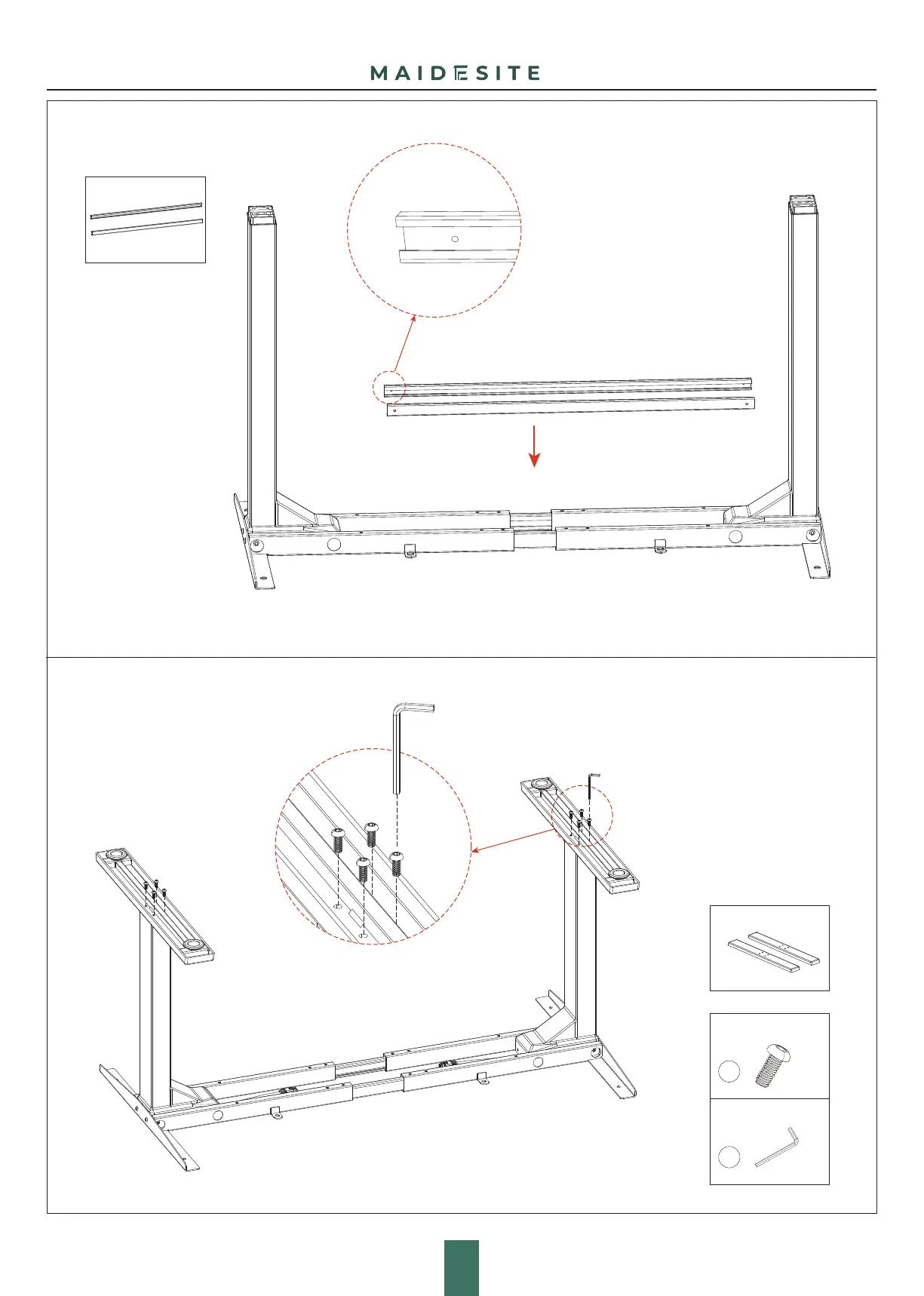 MAIDESITE