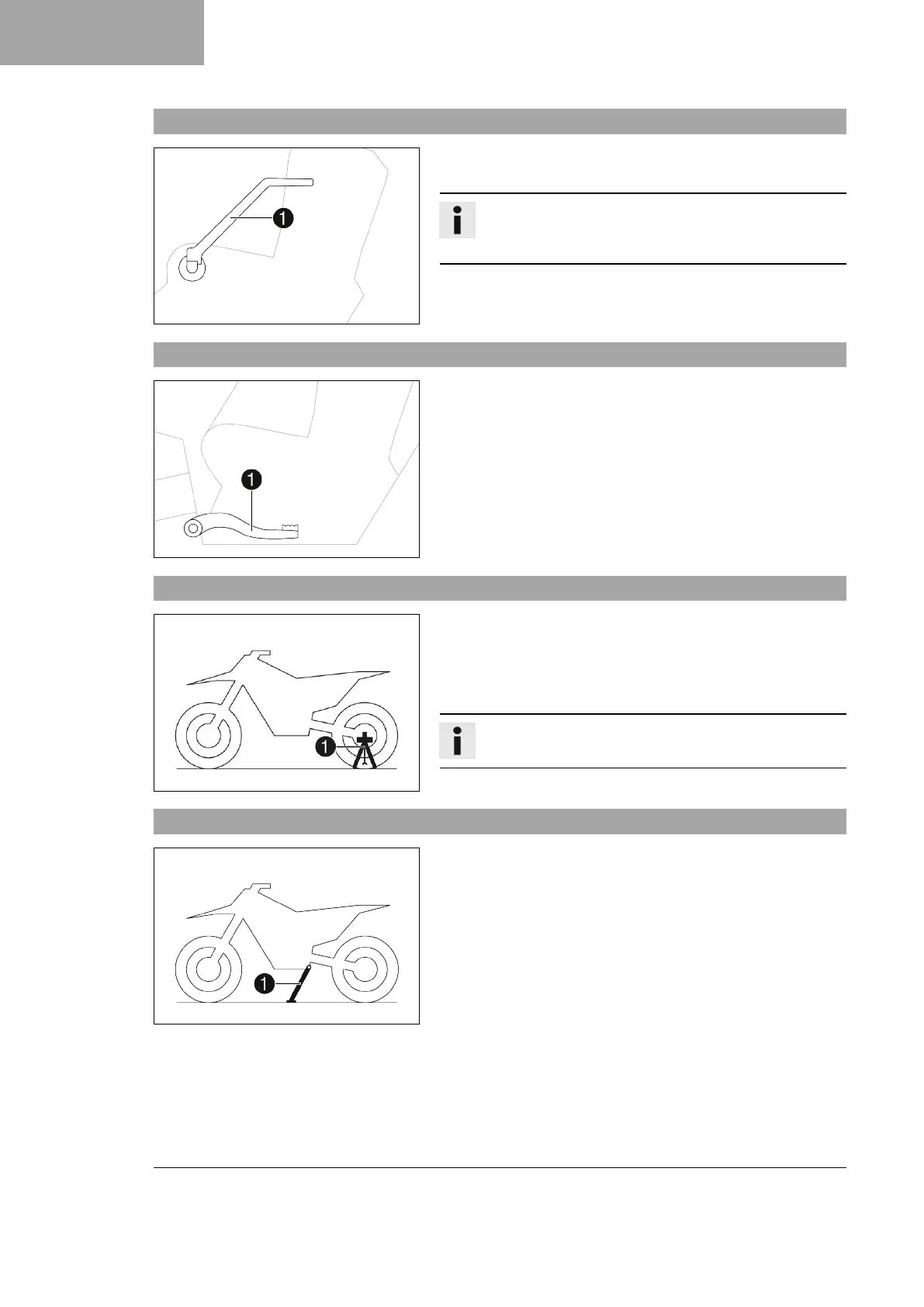 1

i

1

1

i

1