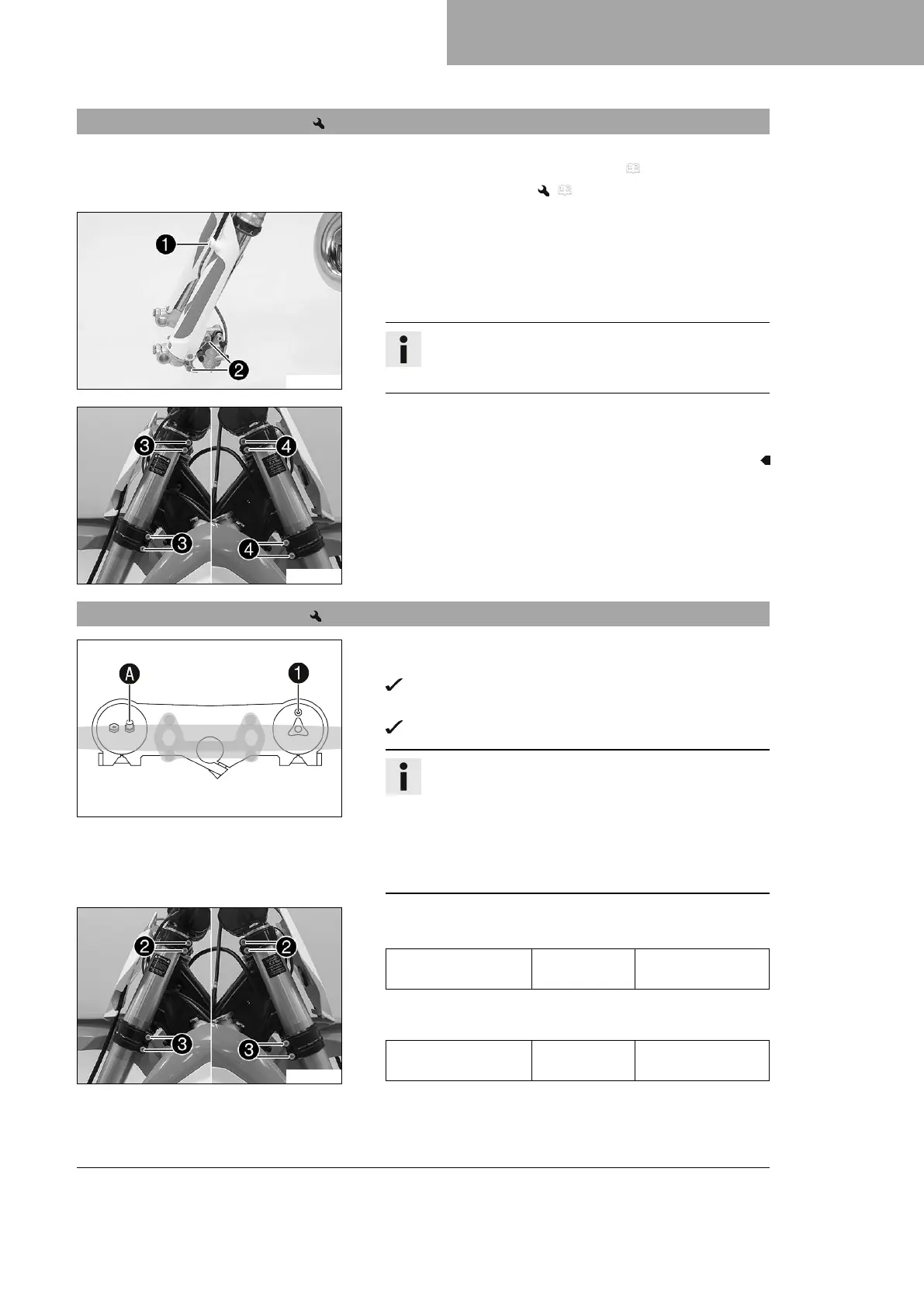 1
2
3
4
3
4
A
1
2
2
3
3