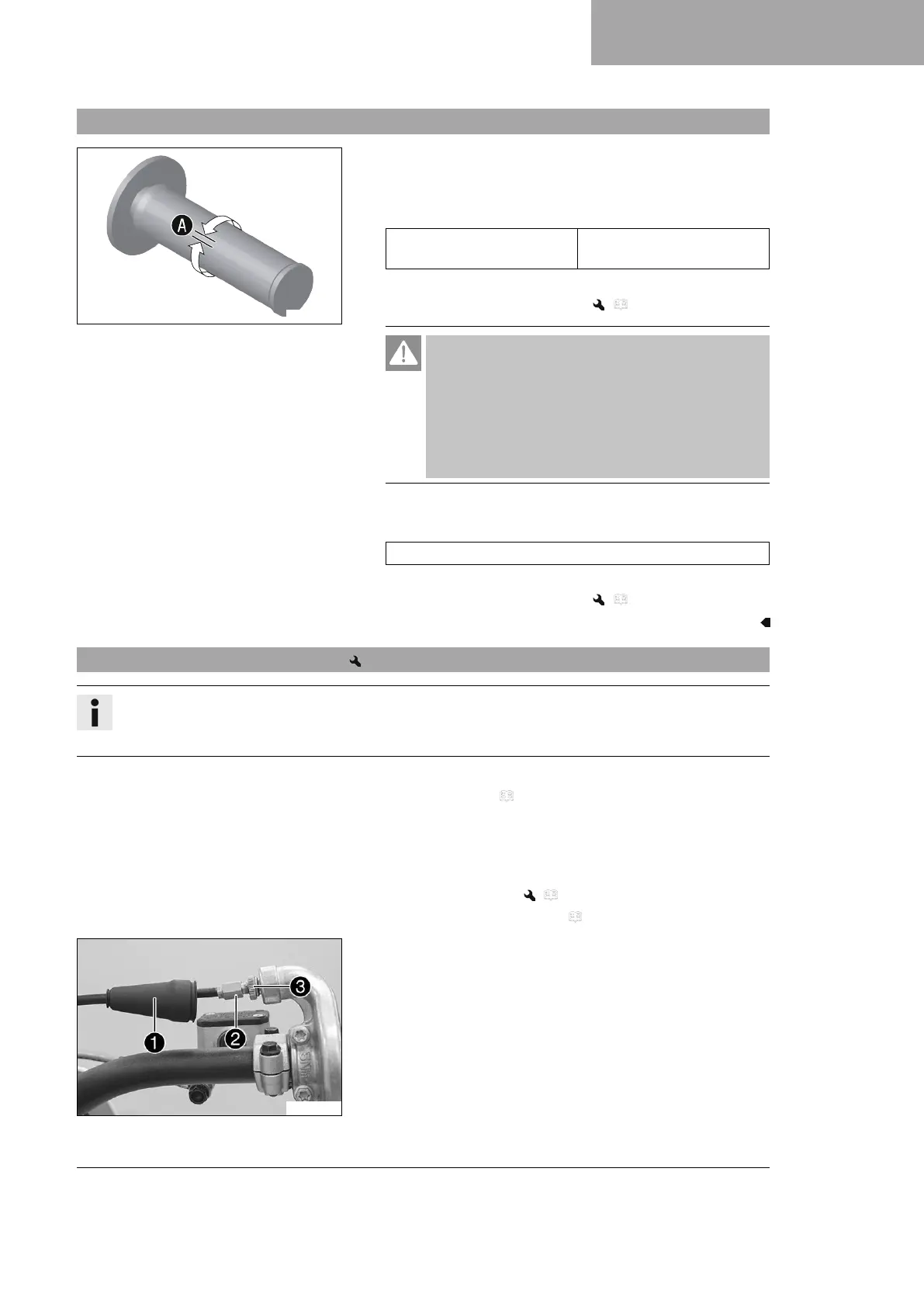 A

1

2

3