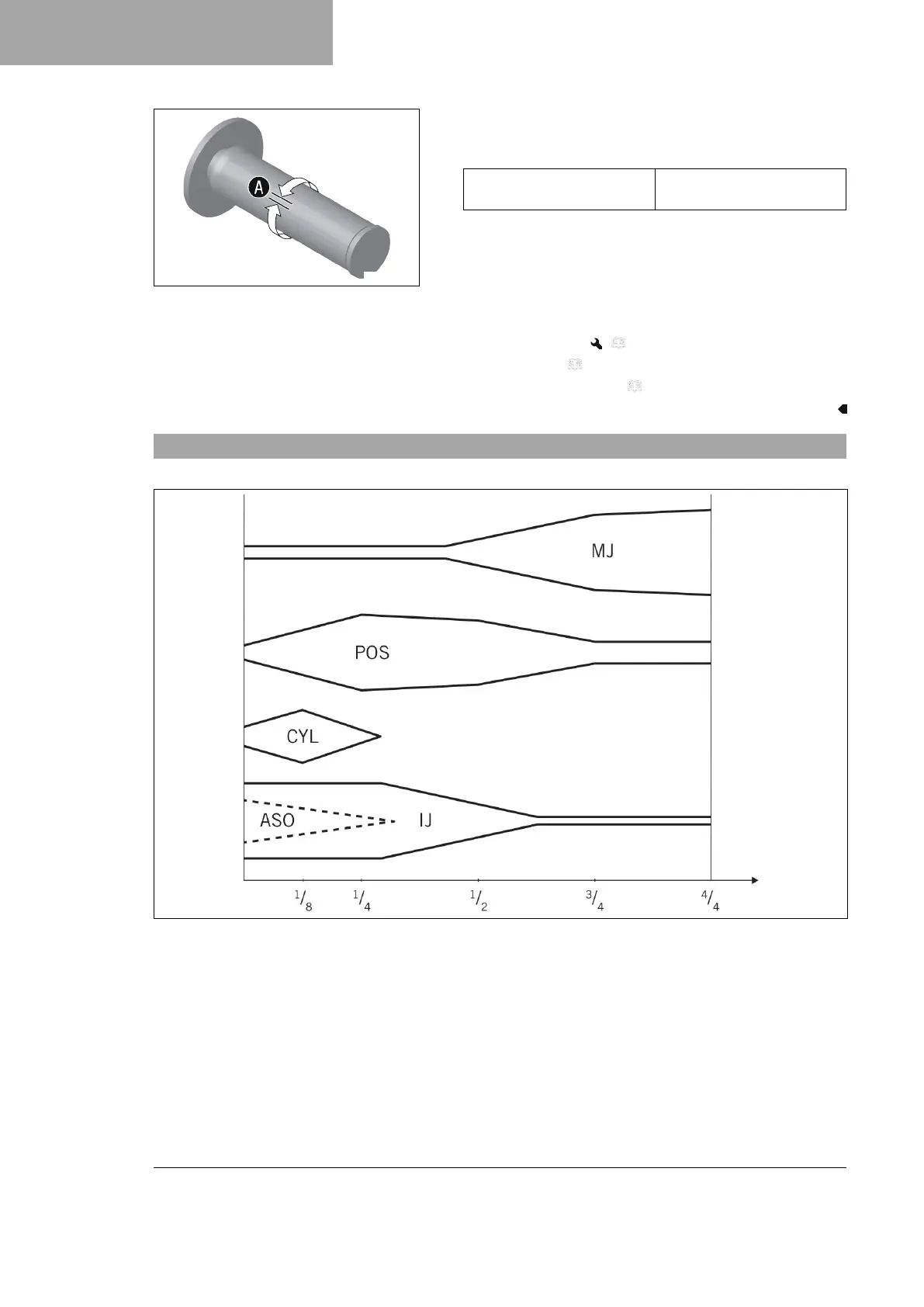 A

MJ

POS

CYL

ASO

IJ

$^1/_8$ $^1/_4$ $^1/_2$ $^3/_4$ $^4/_4$