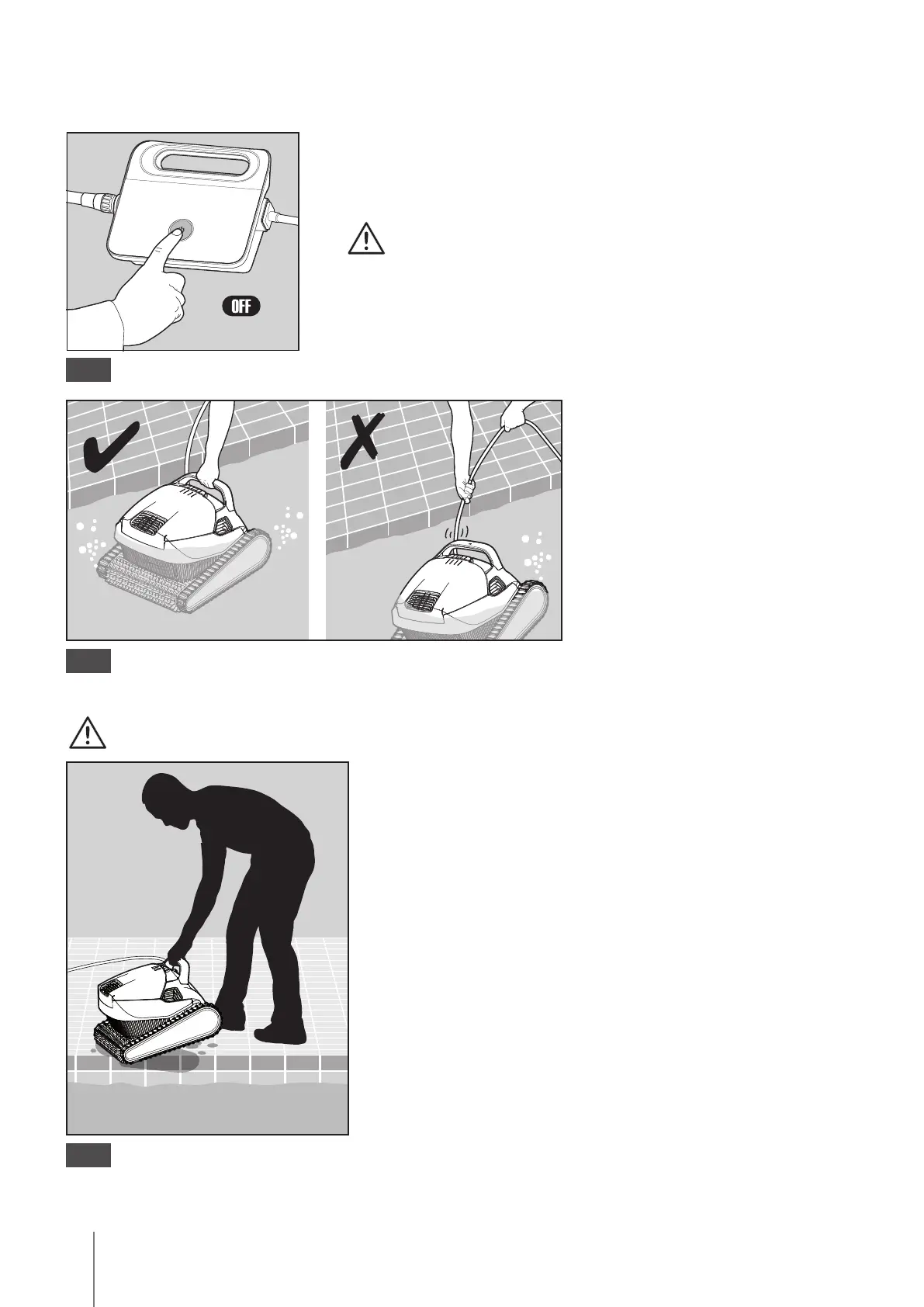 OFF