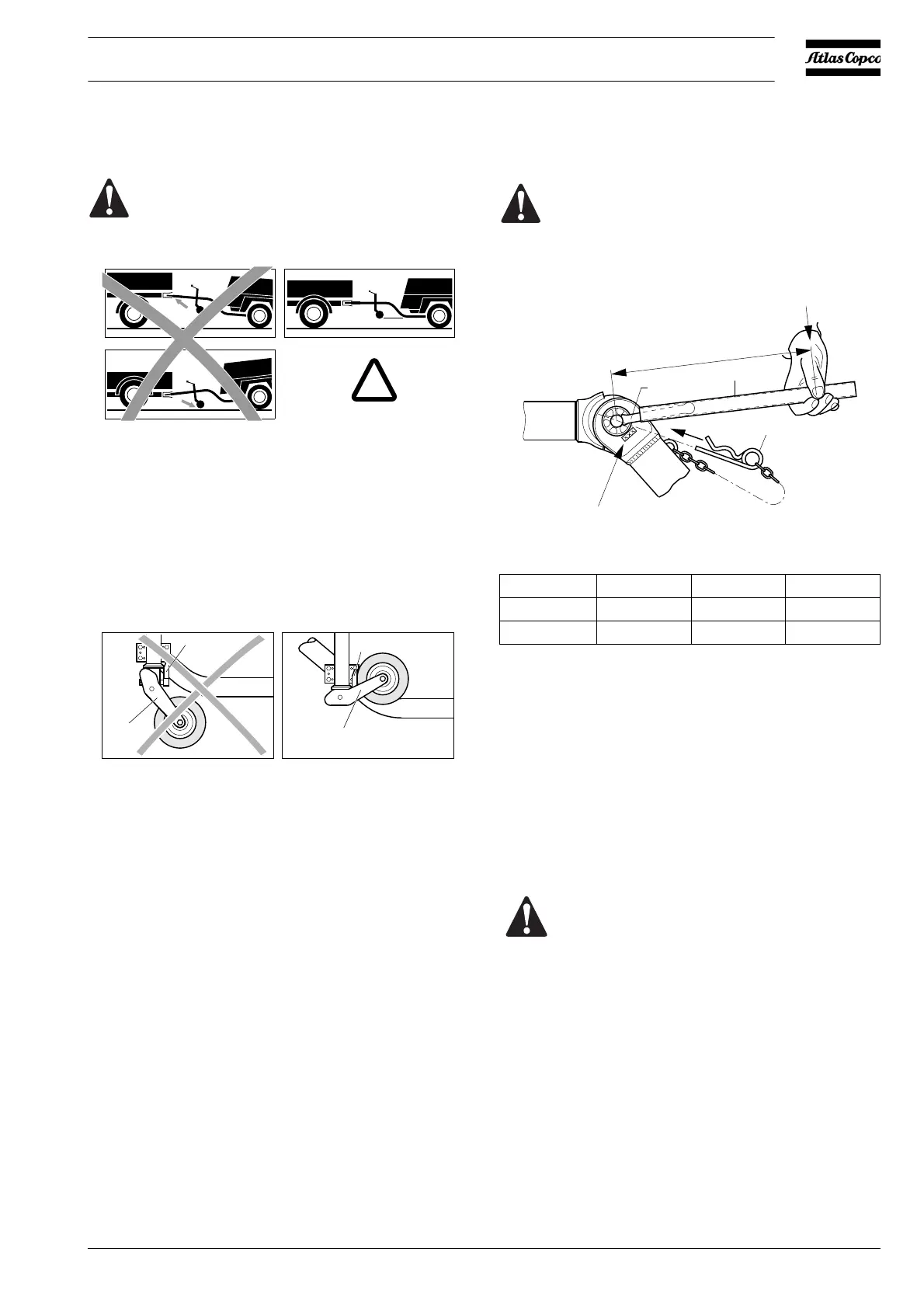 Atlas Copco