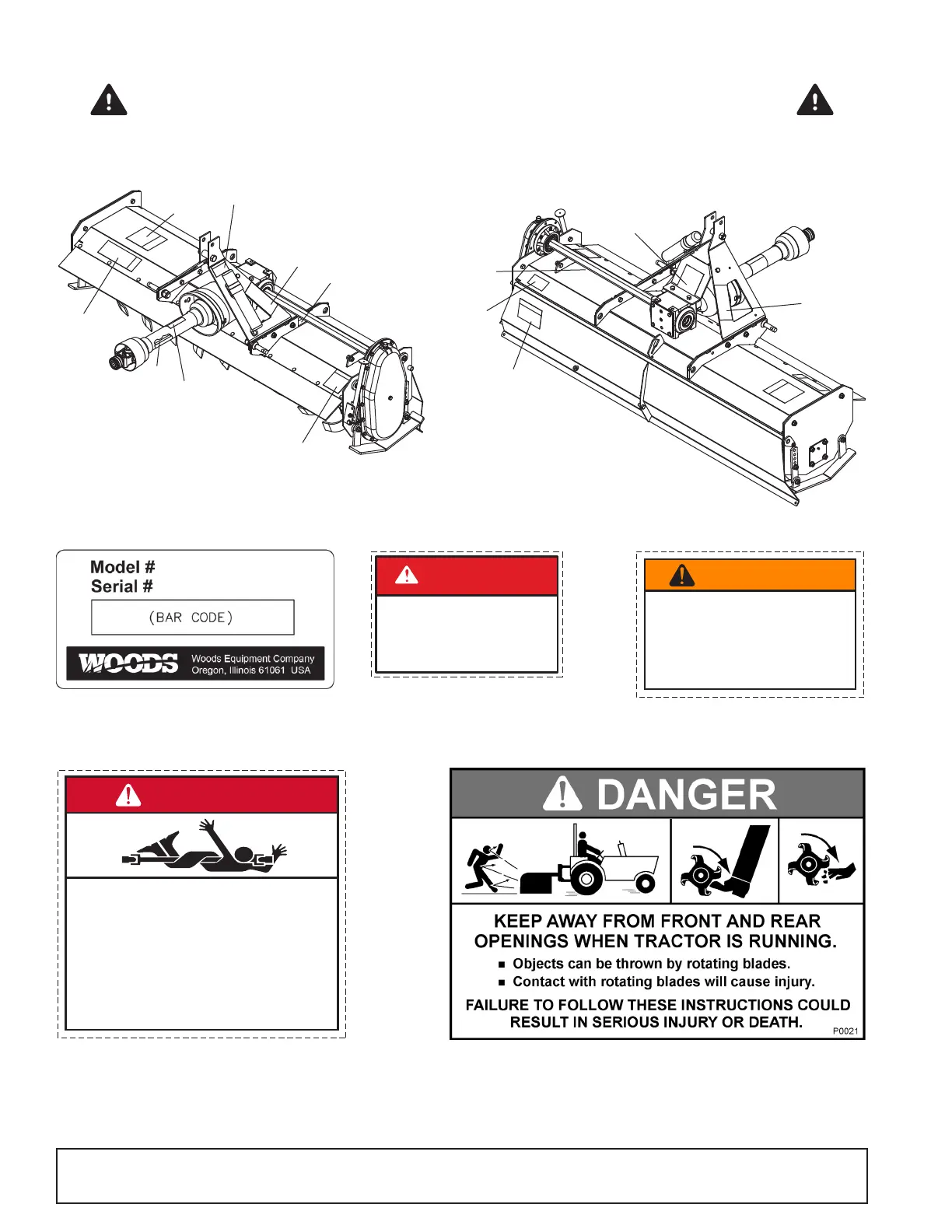 Model #
Serial #
(BAR CODE)
WOODS Woods Equipment Company Oregon, Illinois 61061 USA

DANGER

KEEP AWAY FROM FRONT AND REAR OPENINGS WHEN TRACTOR IS RUNNING.

■ Objects can be thrown by rotating blades.
■ Contact with rotating blades will cause injury.

FAILURE TO FOLLOW THESE INSTRUCTIONS COULD RESULT IN SERIOUS INJURY OR DEATH.
P0021