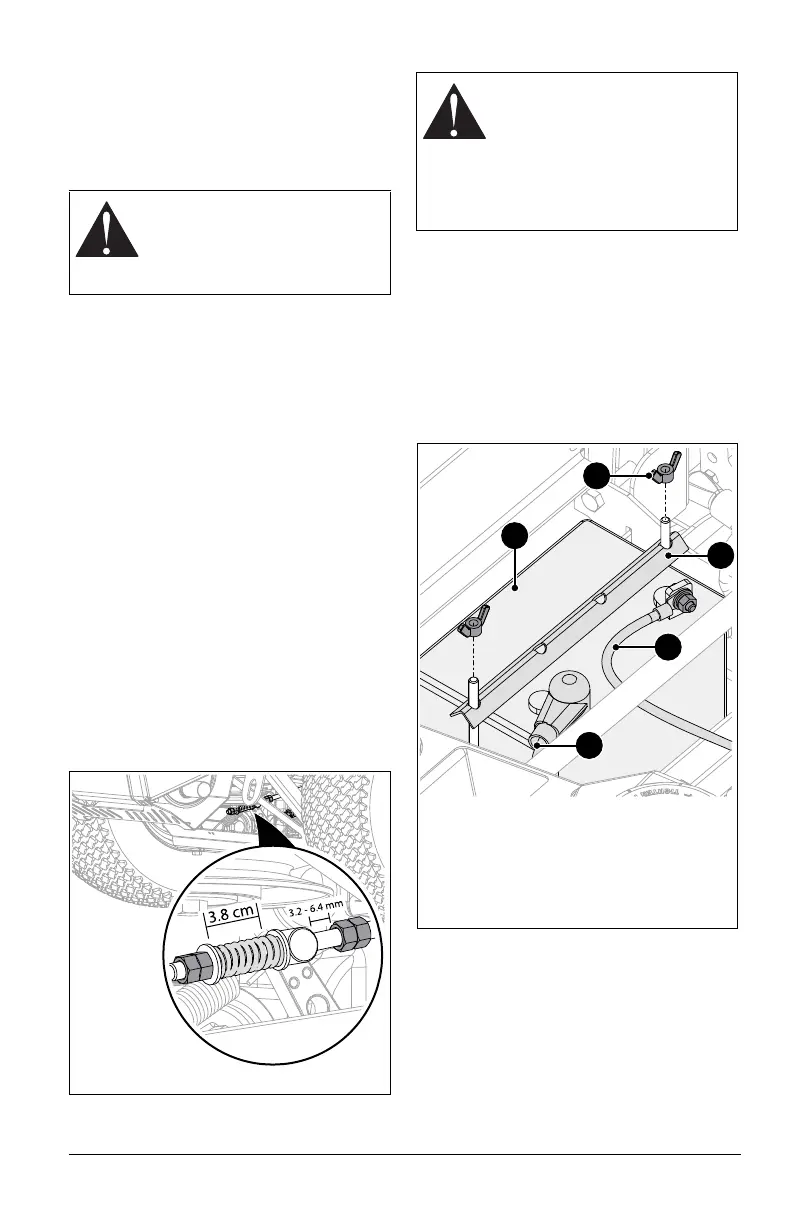 3.8 cm

3.2 - 6.4 mm