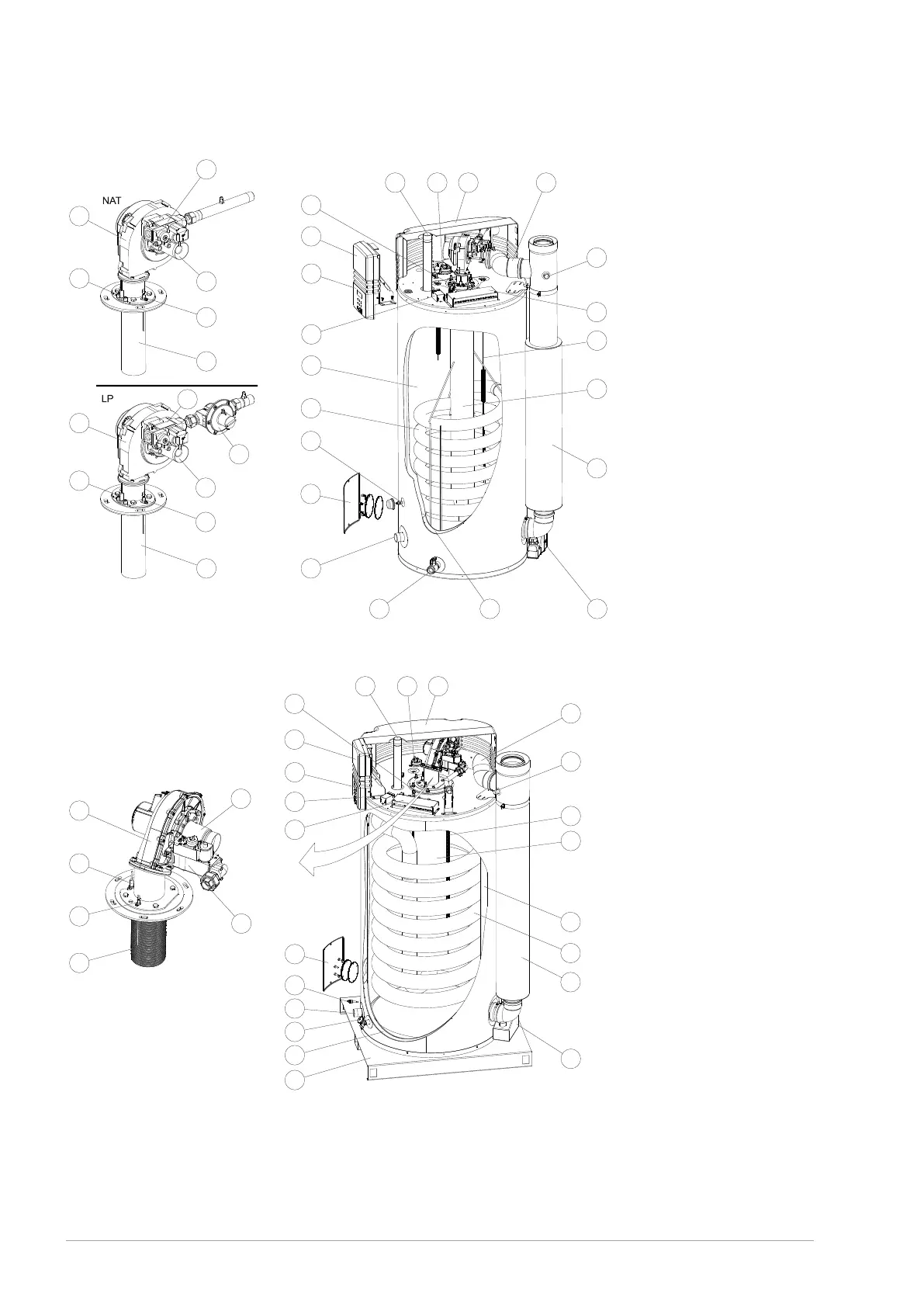 NAT

LP