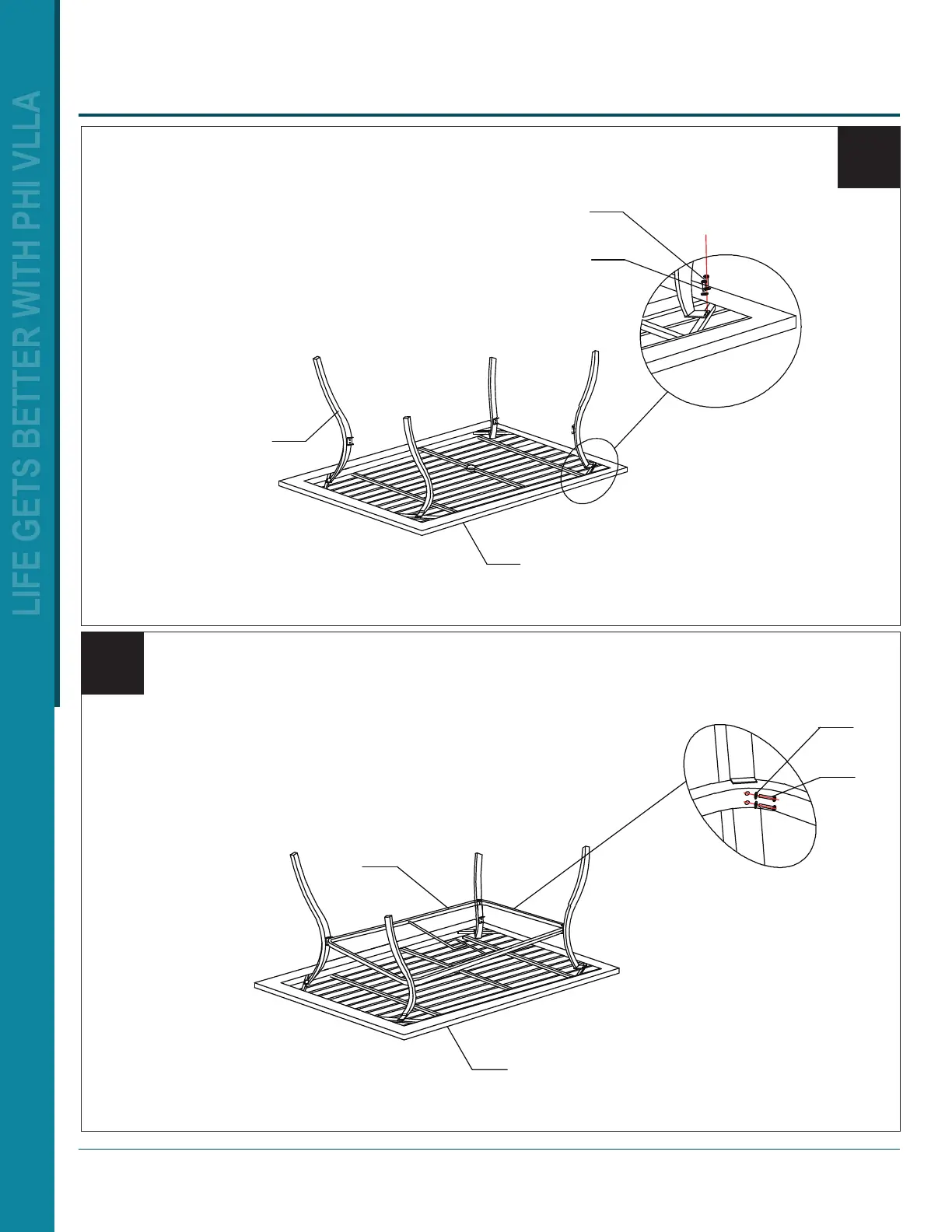 LIFE GETS BETTER WITH PHI VLLA