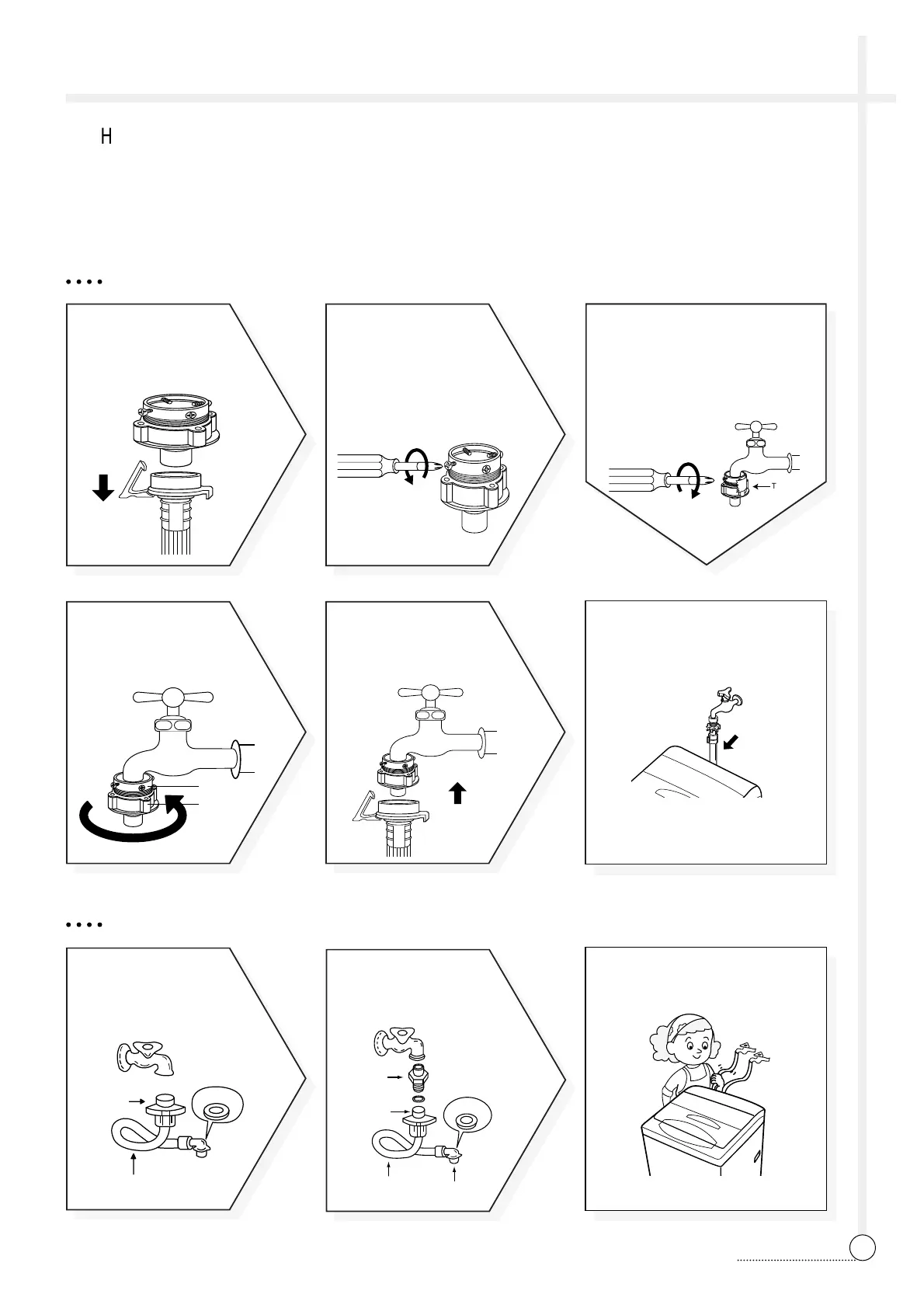 H

T