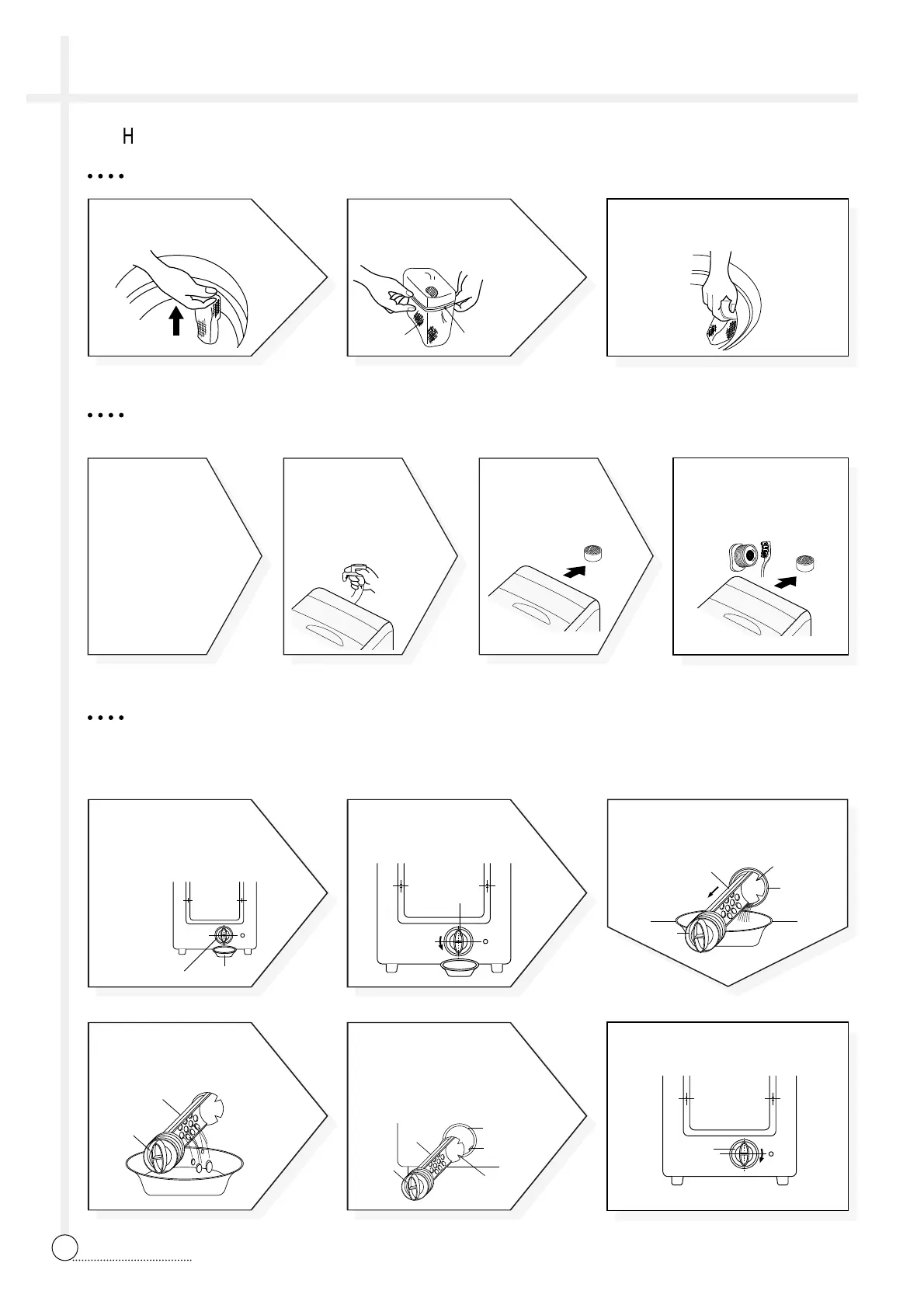 H