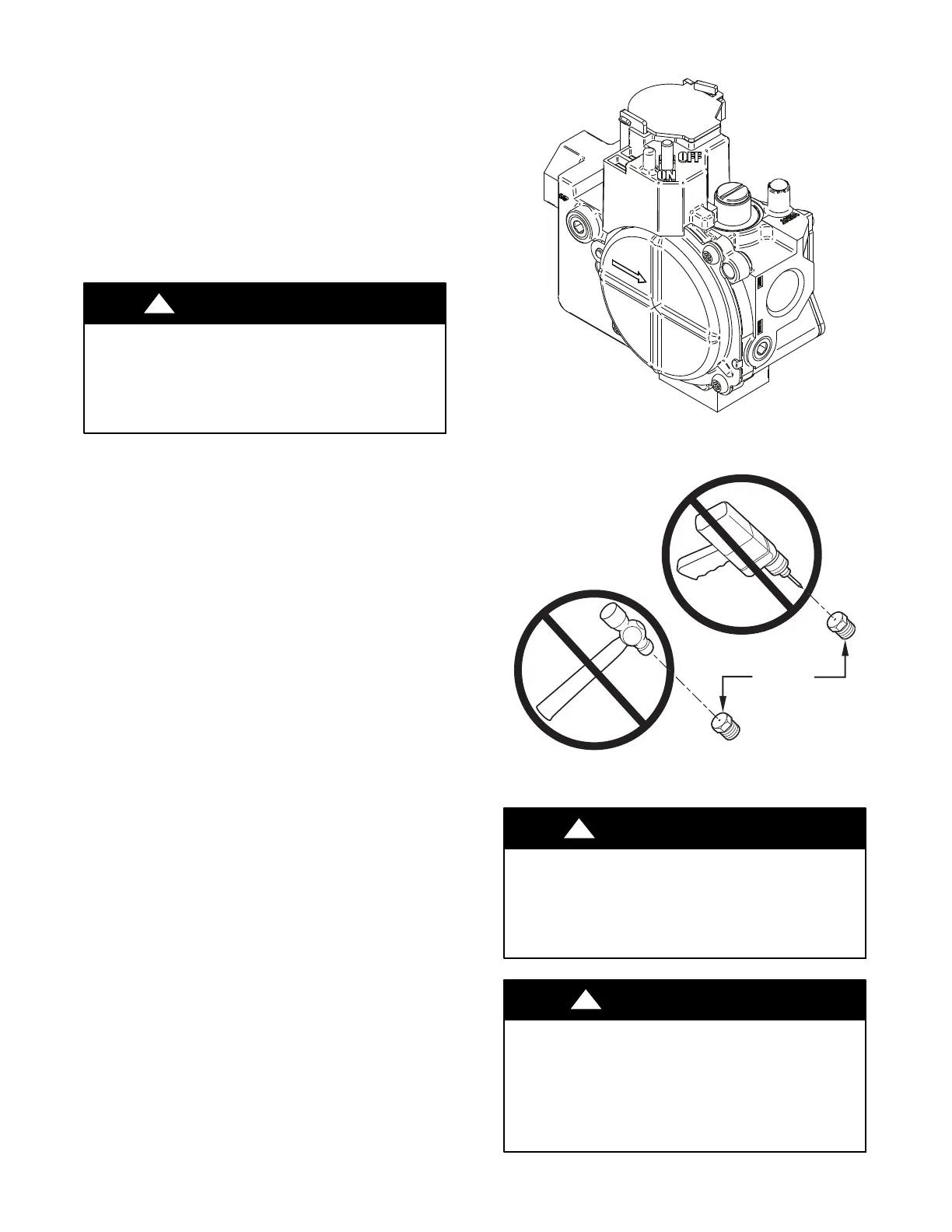 OFF

ON