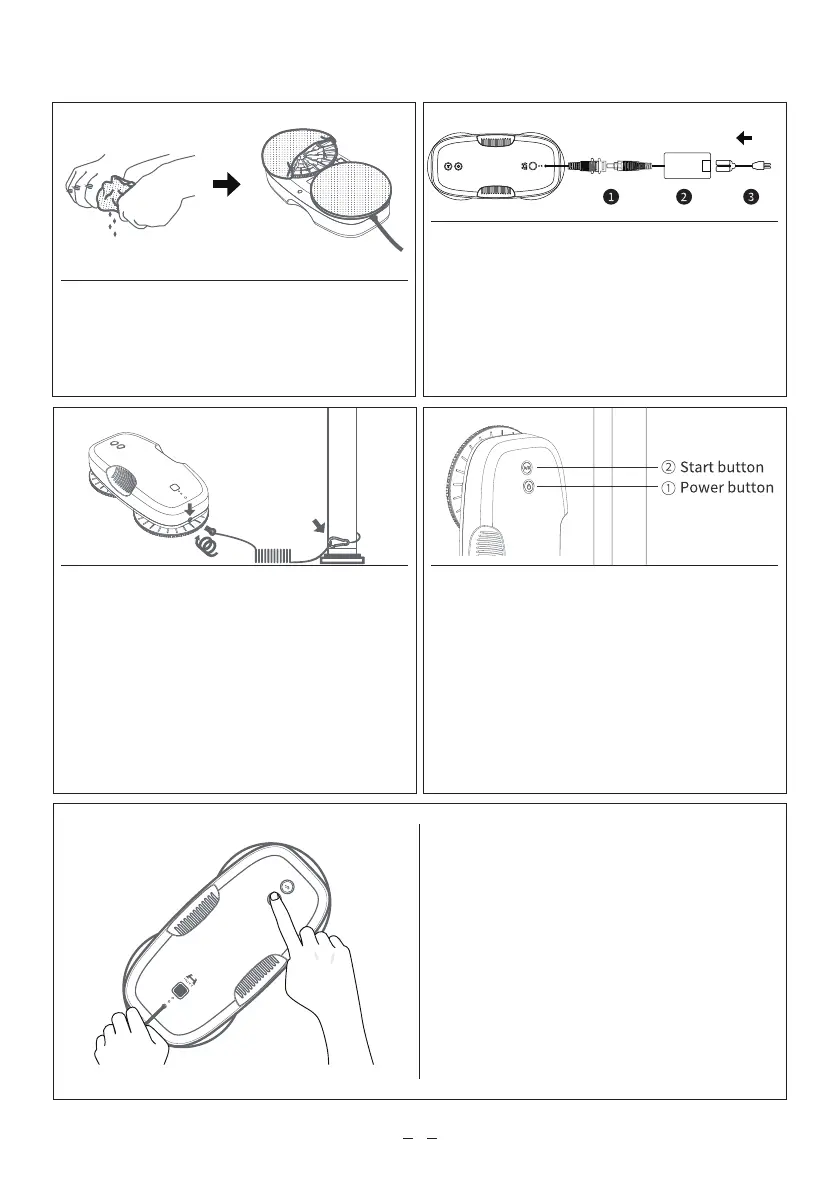 ❶ ❷ ❸

② Start button
① Power button