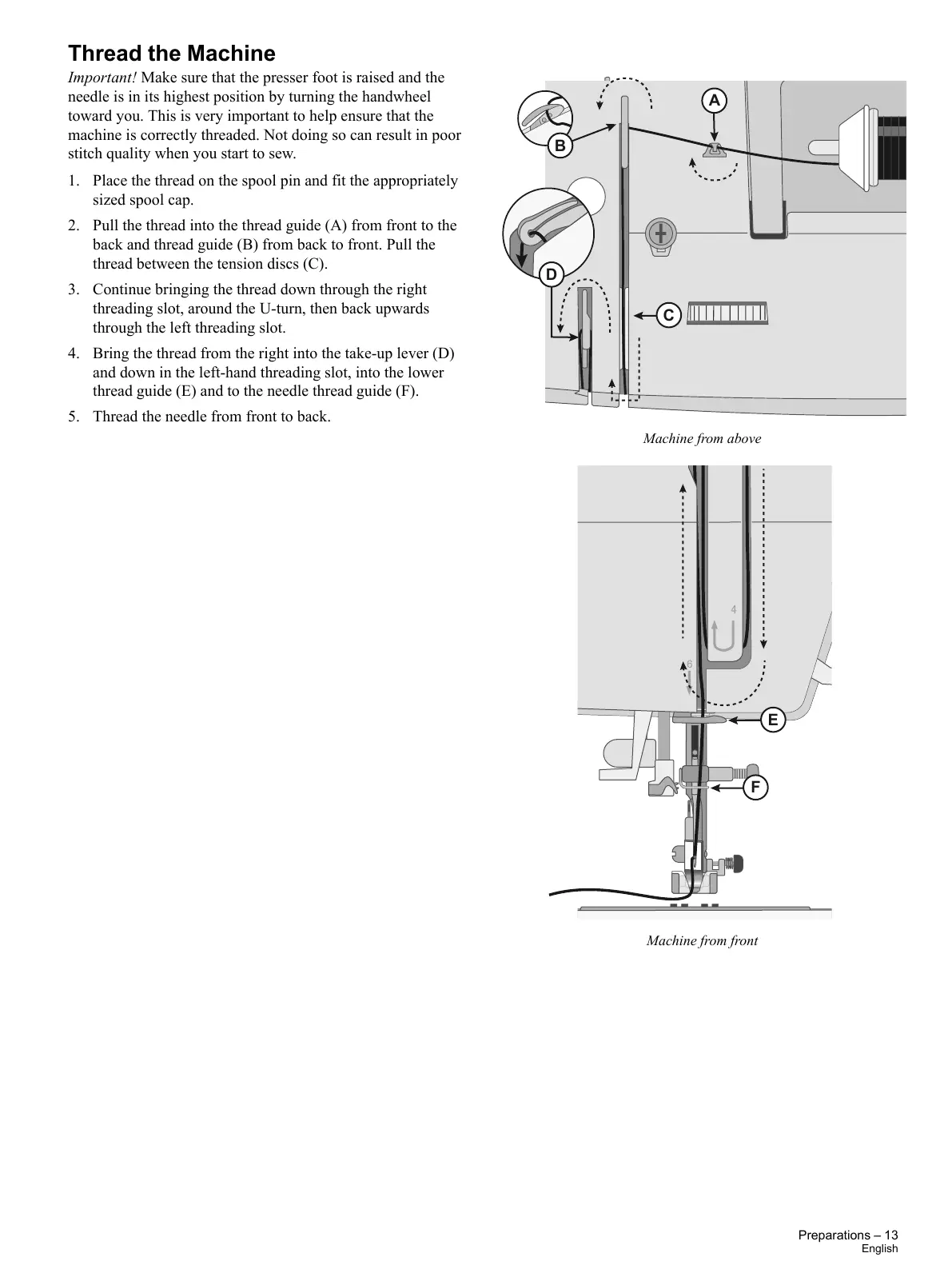 Thread the Machine

Important! Make sure that the presser foot is raised and the needle is in its highest position by turning the handwheel toward you. This is very important to help ensure that the machine is correctly threaded. Not doing so can result in poor stitch quality when you start to sew.

1. Place the thread on the spool pin and fit the appropriately sized spool cap.

2. Pull the thread into the thread guide (A) from front to the back and thread guide (B) from back to front. Pull the thread between the tension discs (C).

3. Continue bringing the thread down through the right threading slot, around the U-turn, then back upwards through the left threading slot.

4. Bring the thread from the right into the take-up lever (D) and down in the left-hand threading slot, into the lower thread guide (E) and to the needle thread guide (F).

5. Thread the needle from front to back.

A
B
D
C

Machine from above

4
6
E
F

Machine from front

Preparations – 13
English