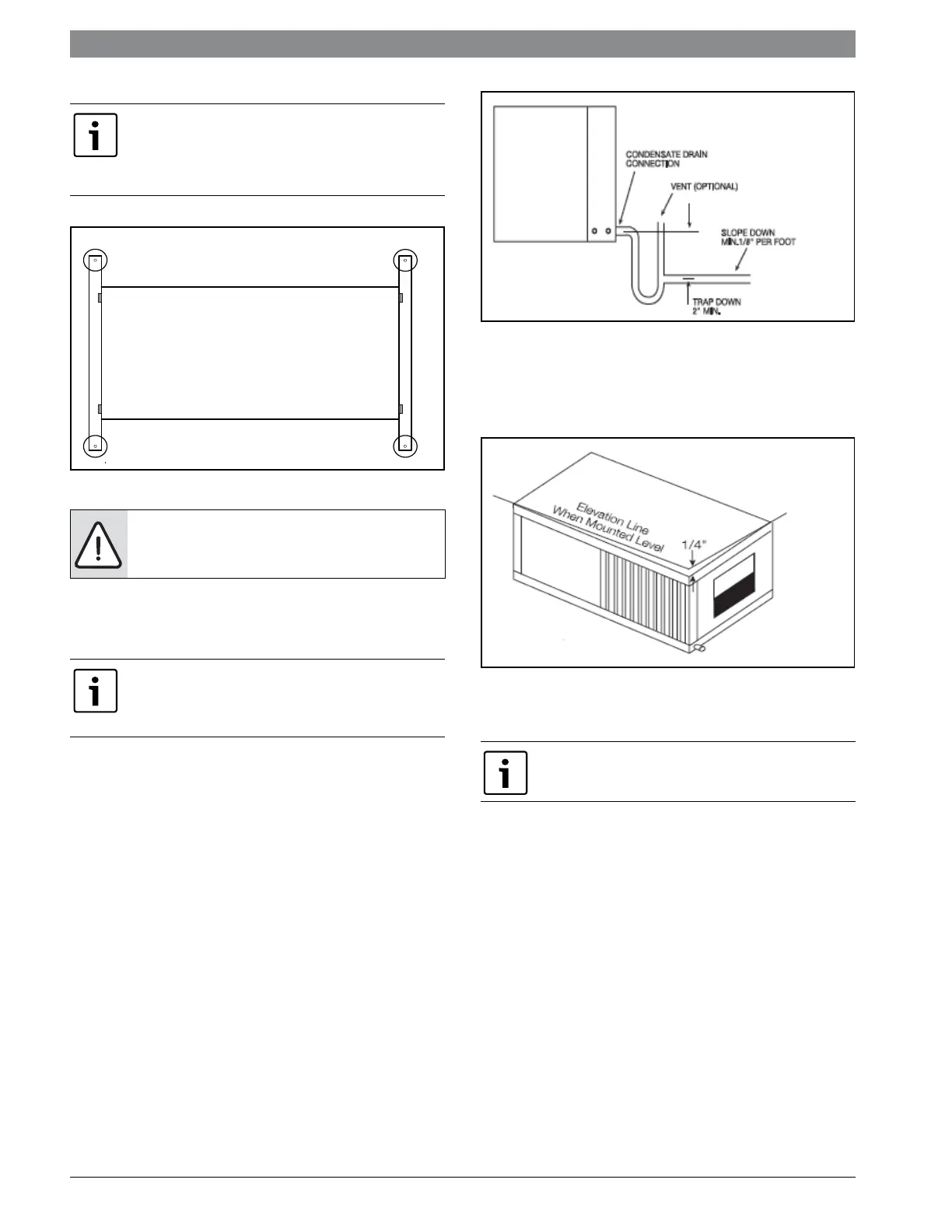 CONDENSATE DRAIN CONNECTION

VENT (OPTIONAL)

SLOPE DOWN MIN.1/8" PER FOOT

TRAP DOWN 2" MIN.

Elevation Line When Mounted Level

1/4"