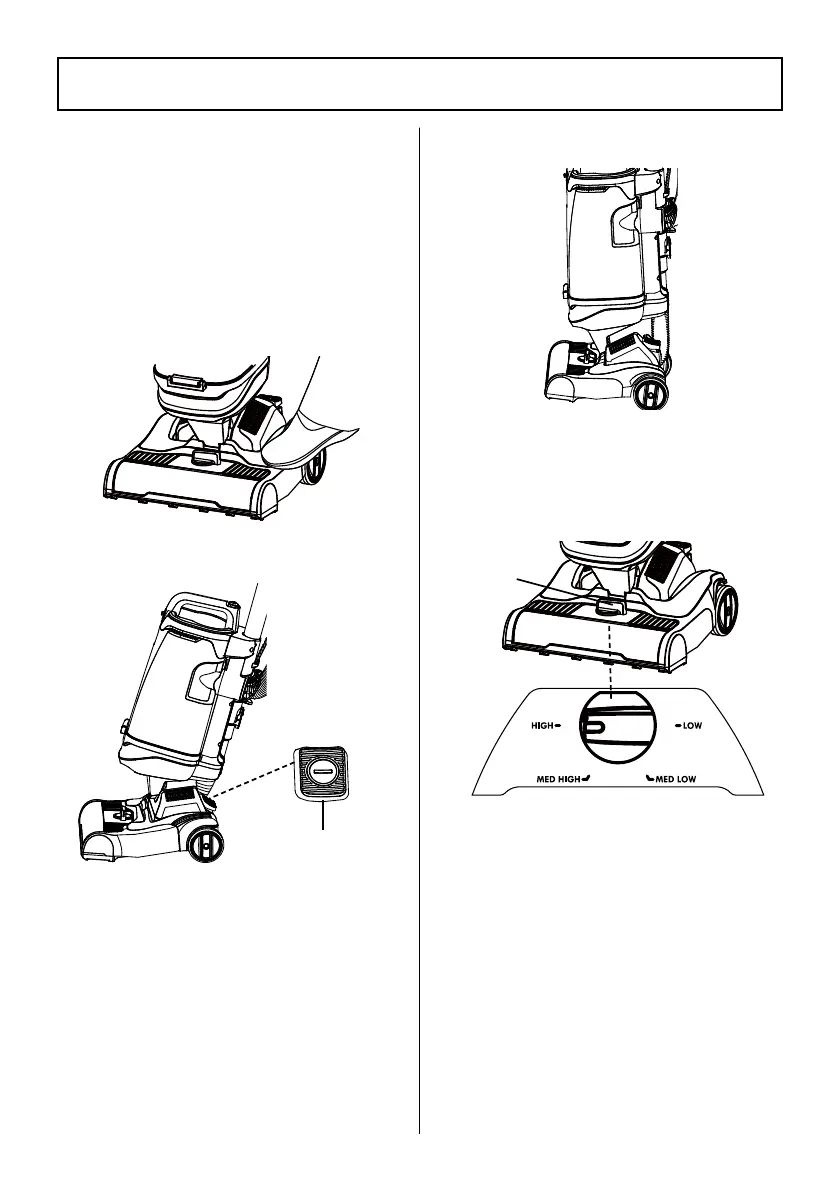 HIGH
LOW
MED HIGH
MED LOW