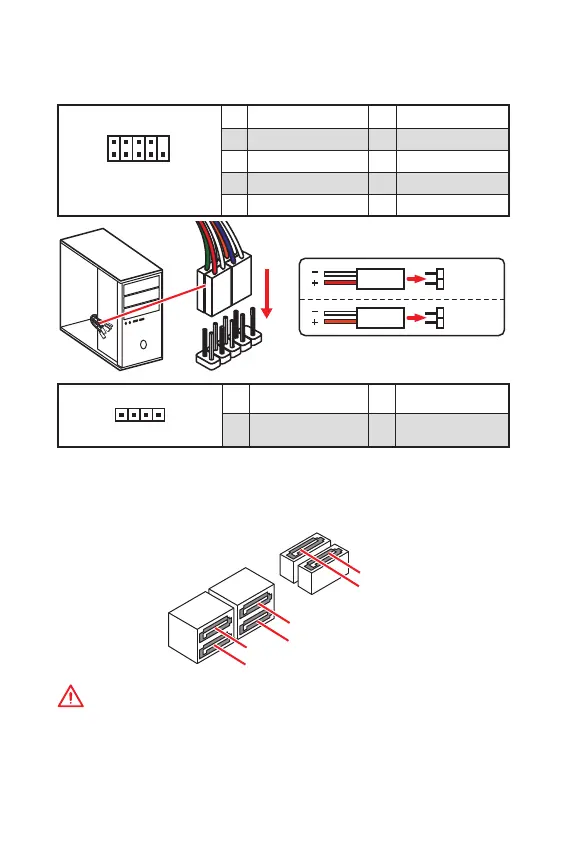 −
+
−
+