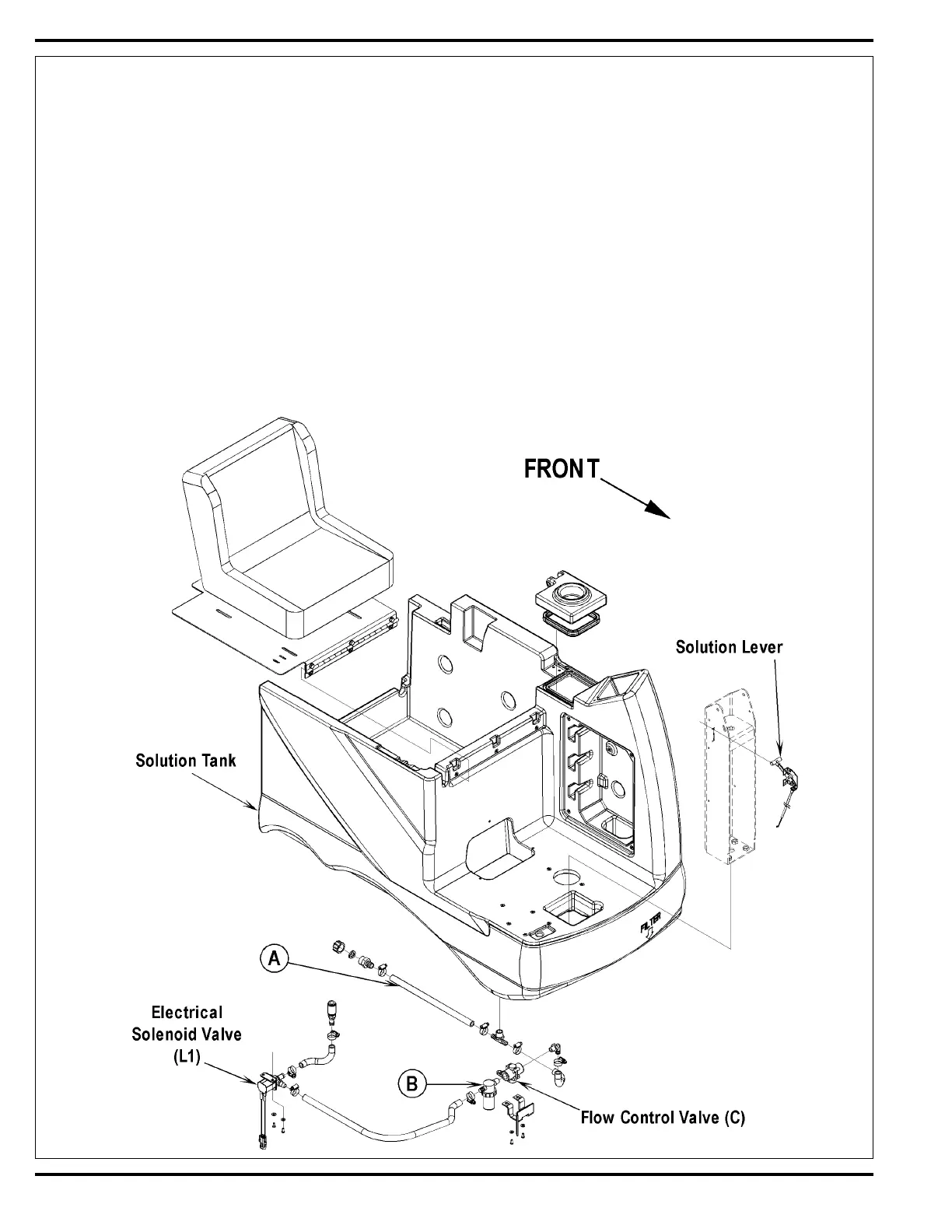 FRONT

Solution Lever

Solution Tank

FILTER

A

Electrical Solenoid Valve (L1)

B

Flow Control Valve (C)