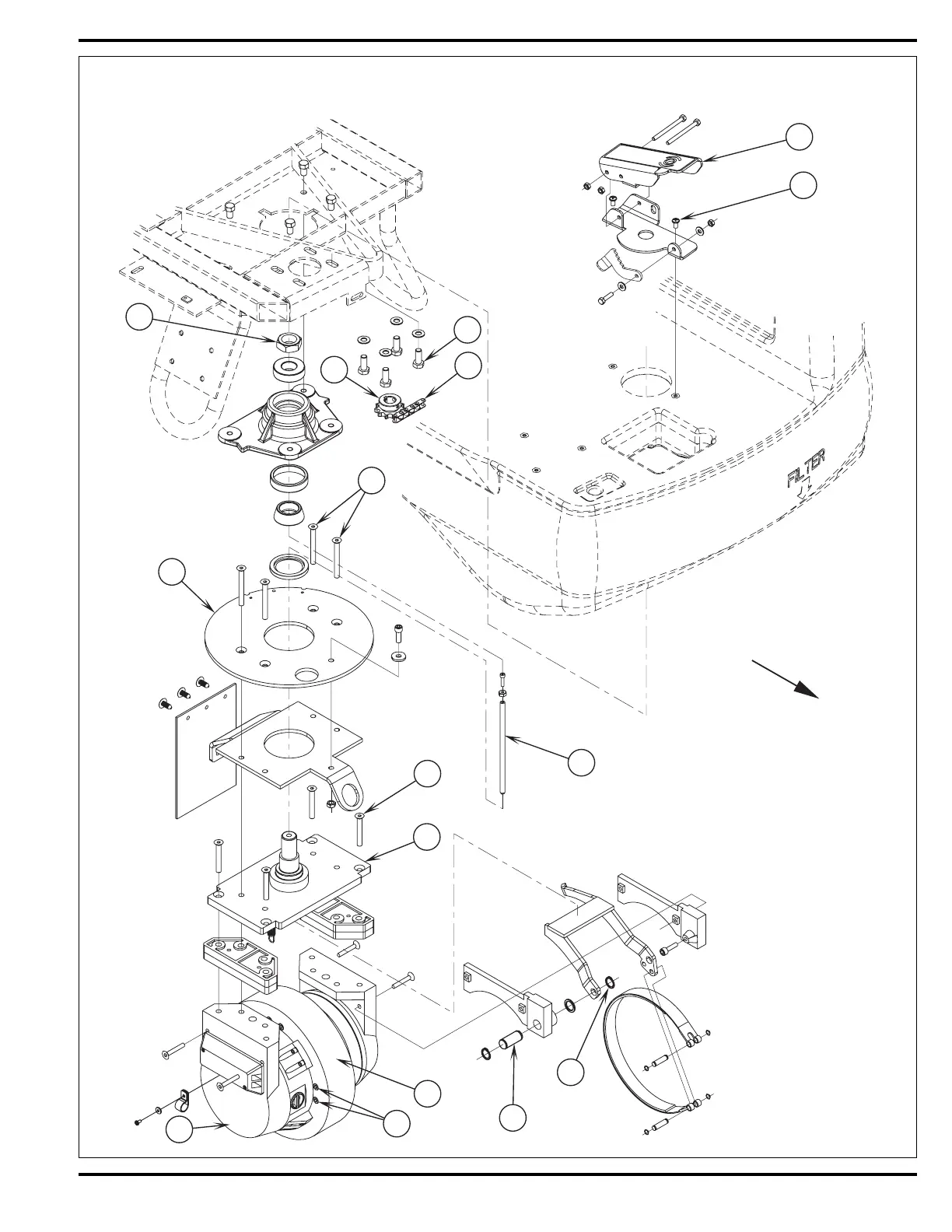 FILTER