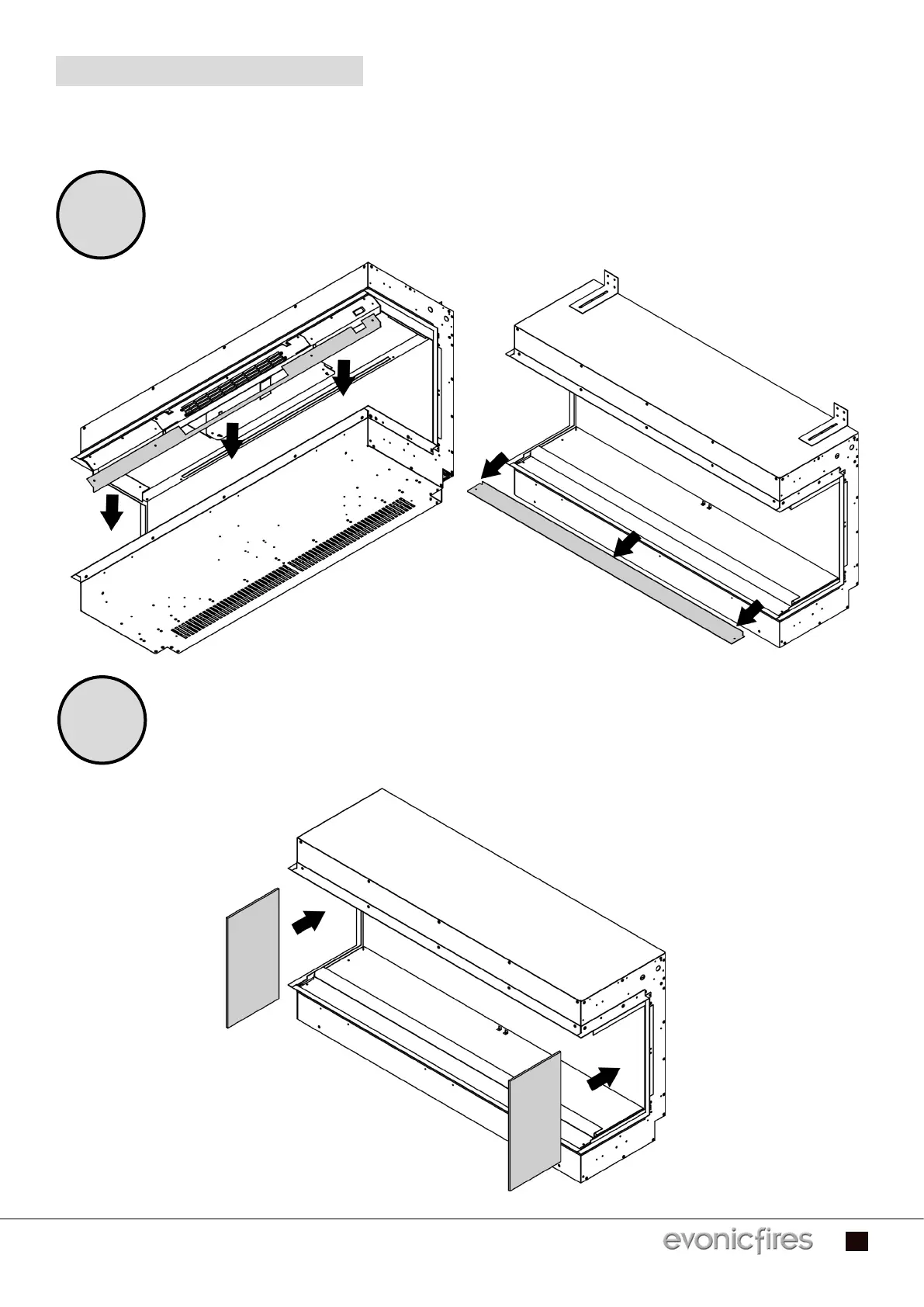 evonicfires