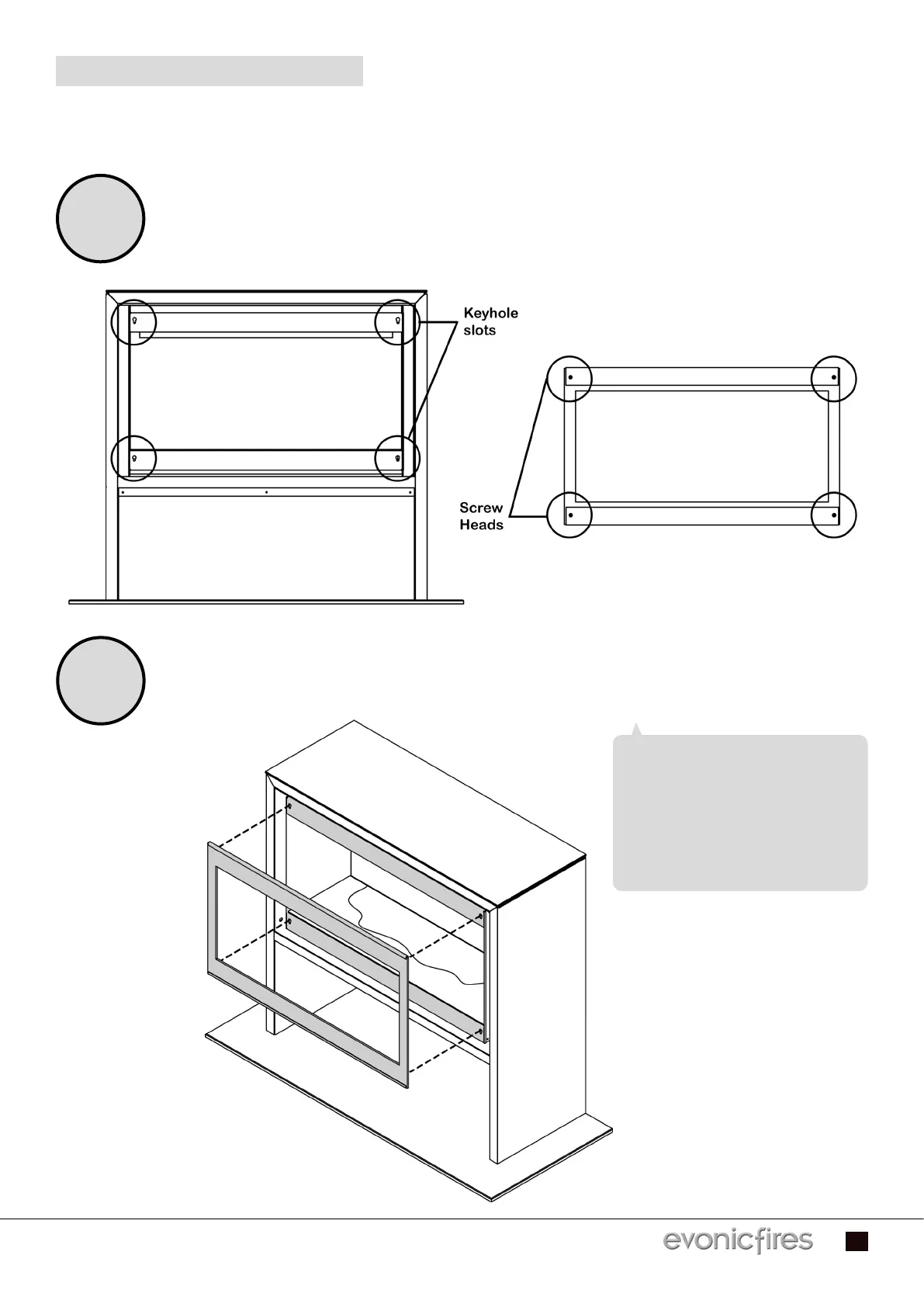 Keyhole slots

Screw Heads

evonicfires