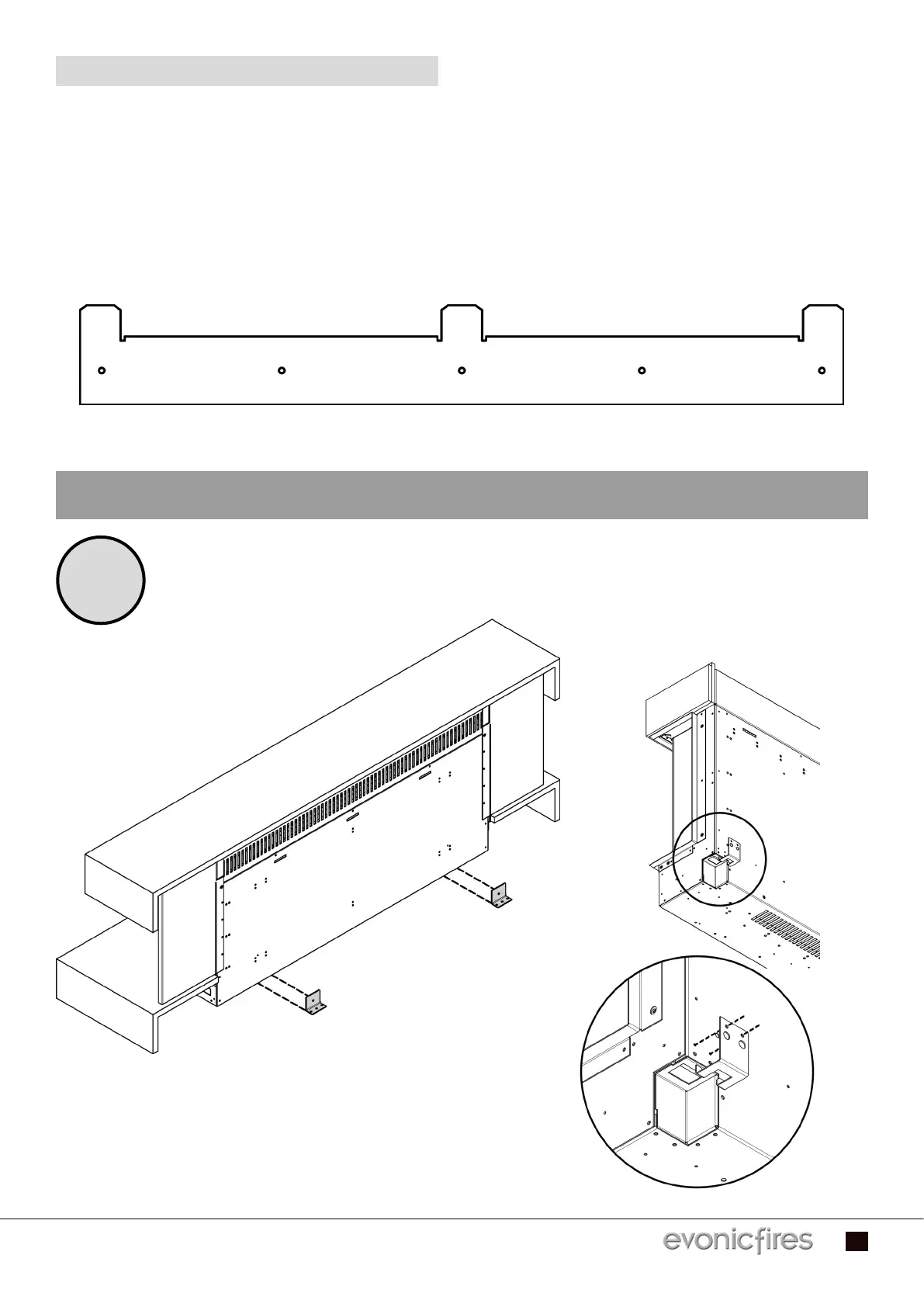 evonicfires