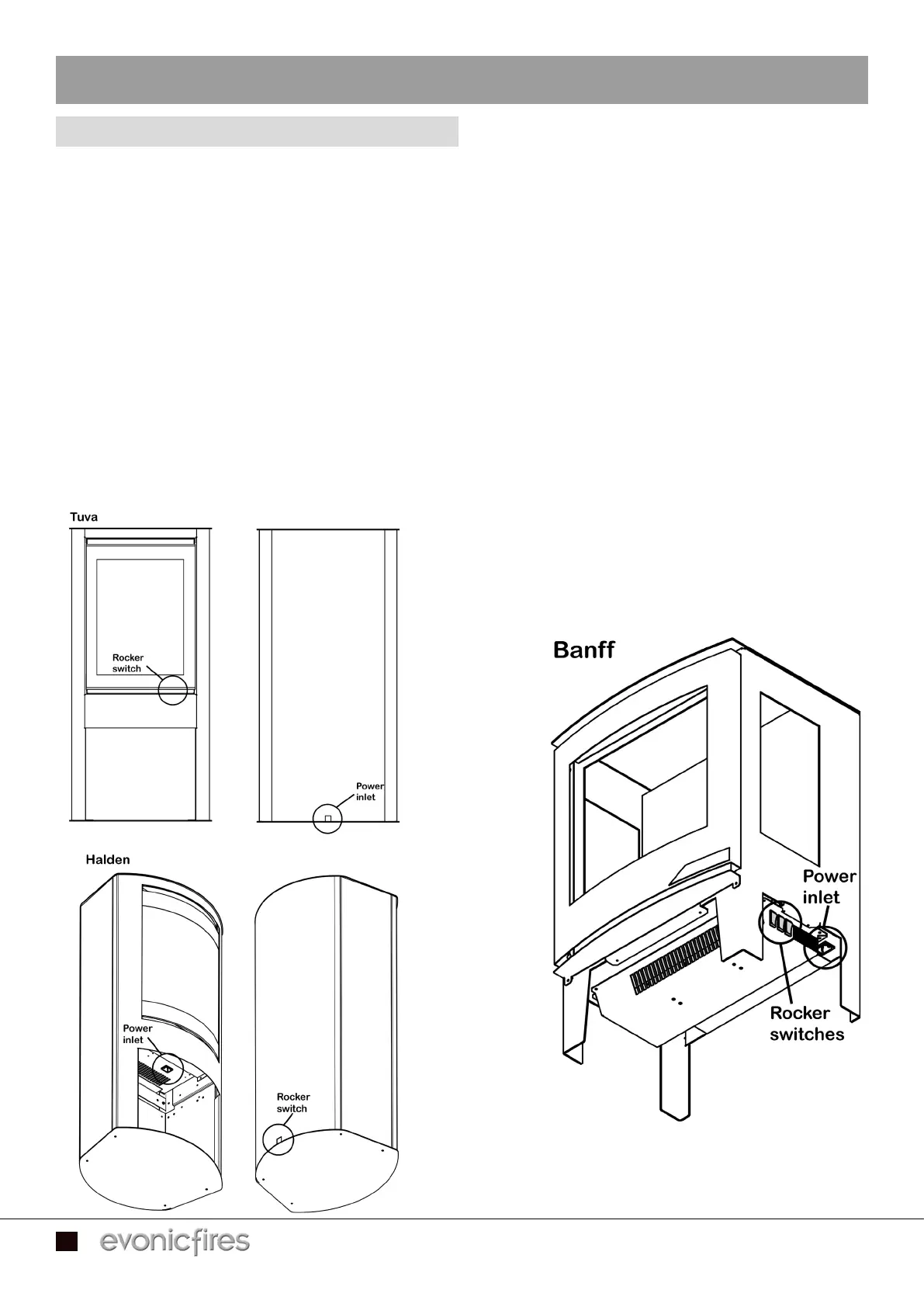 Tuva

Rocker switch

Power inlet

Halden

Power inlet

Rocker switch

Banff

Power inlet

Rocker switches

evonicfires