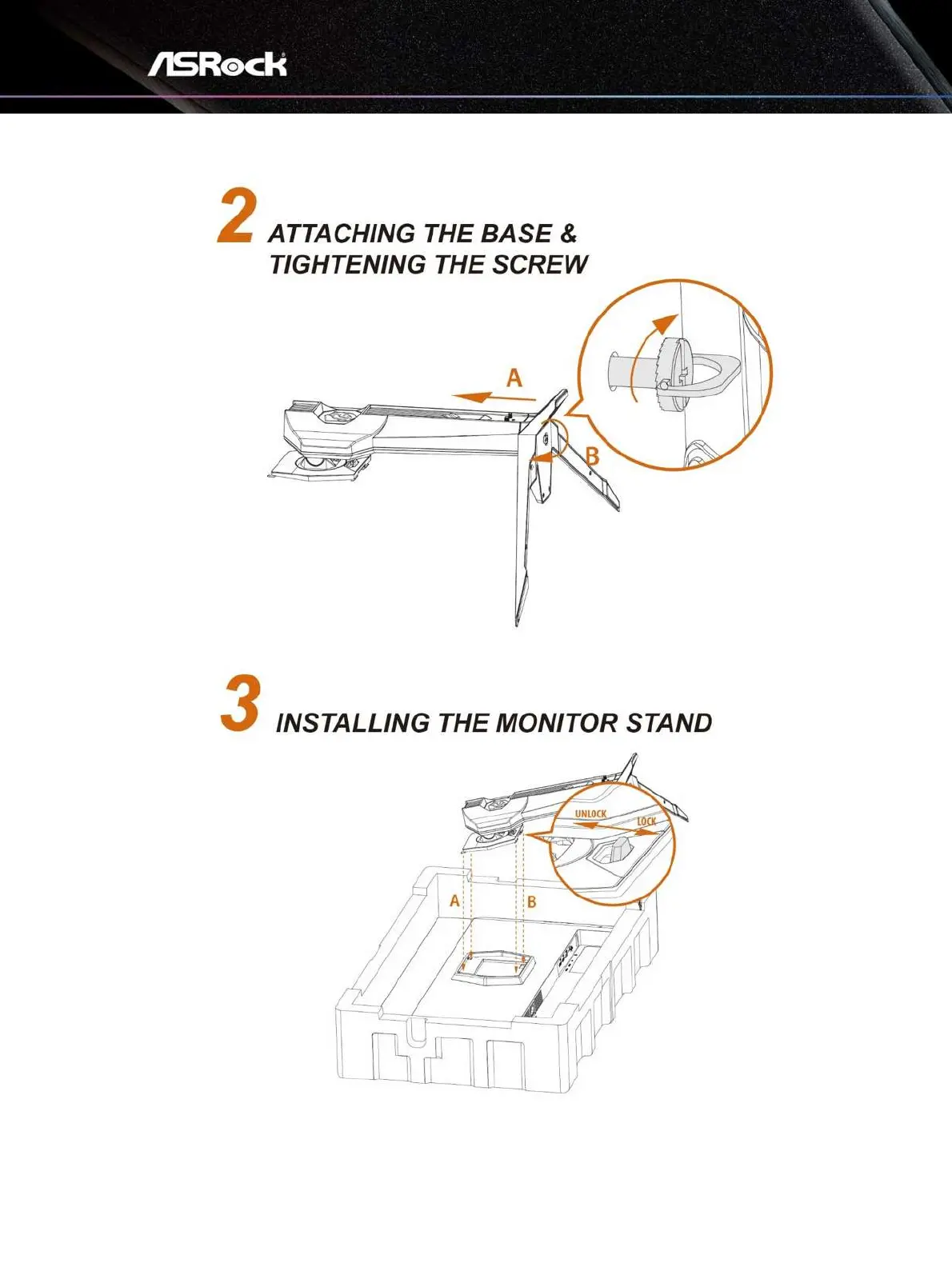 ASRock

2 ATTACHING THE BASE & TIGHTENING THE SCREW

A

B

3 INSTALLING THE MONITOR STAND

UNLOCK

LOCK

A

B