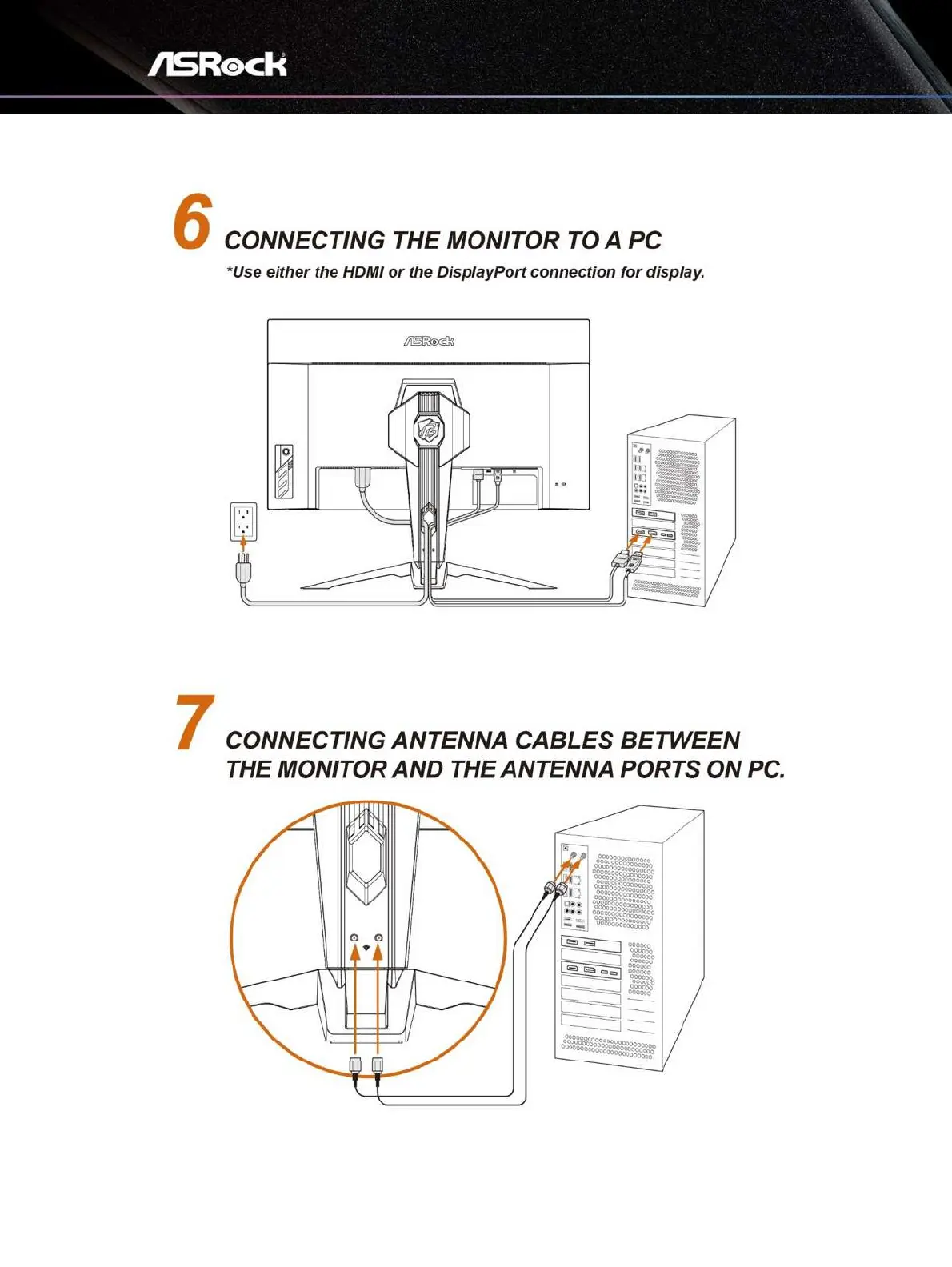 ASRock

6 CONNECTING THE MONITOR TO A PC

*Use either the HDMI or the DisplayPort connection for display.

ASRock

7 CONNECTING ANTENNA CABLES BETWEEN THE MONITOR AND THE ANTENNA PORTS ON PC.