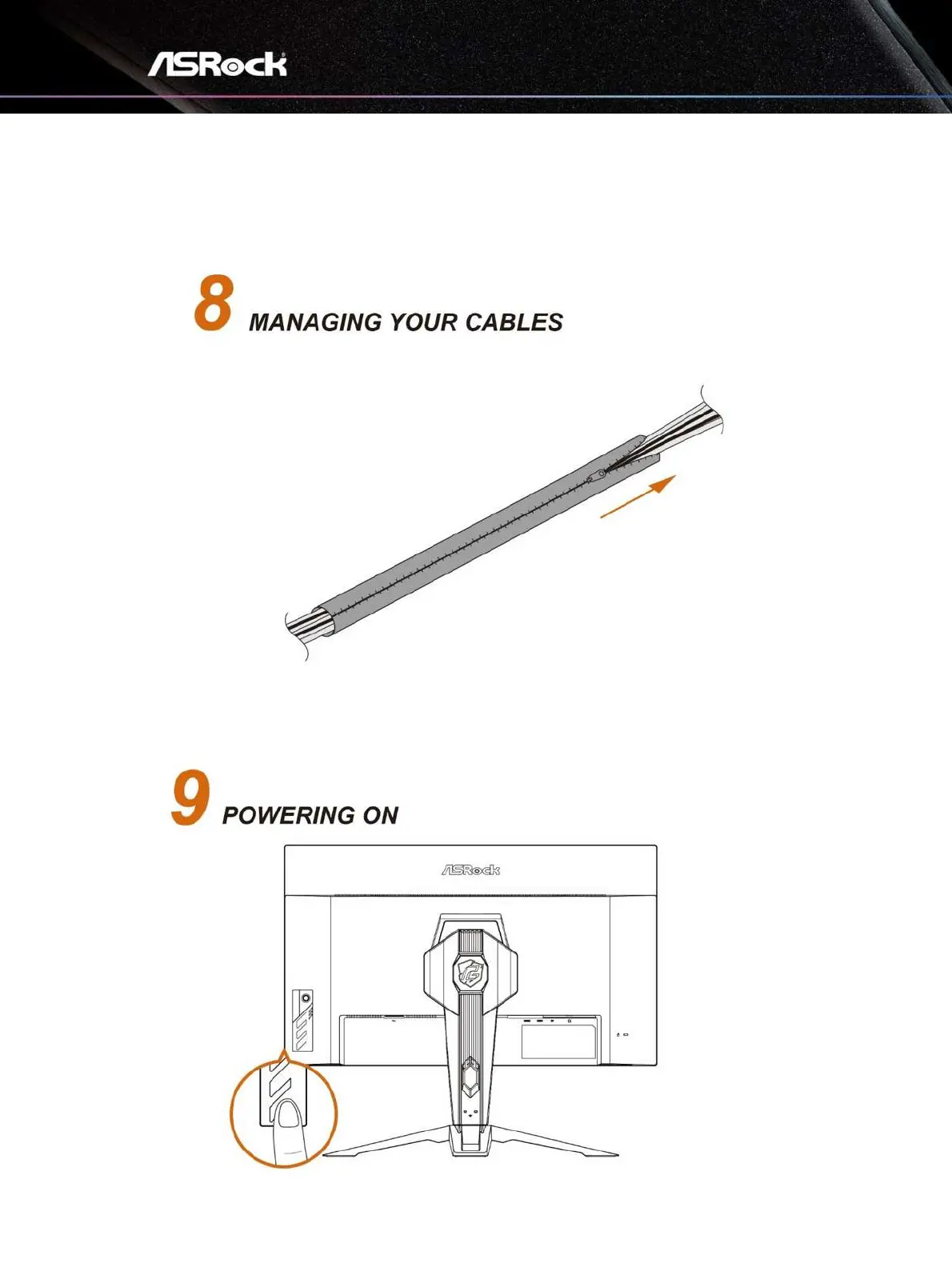 ASRock

8 MANAGING YOUR CABLES

9 POWERING ON

ASRock