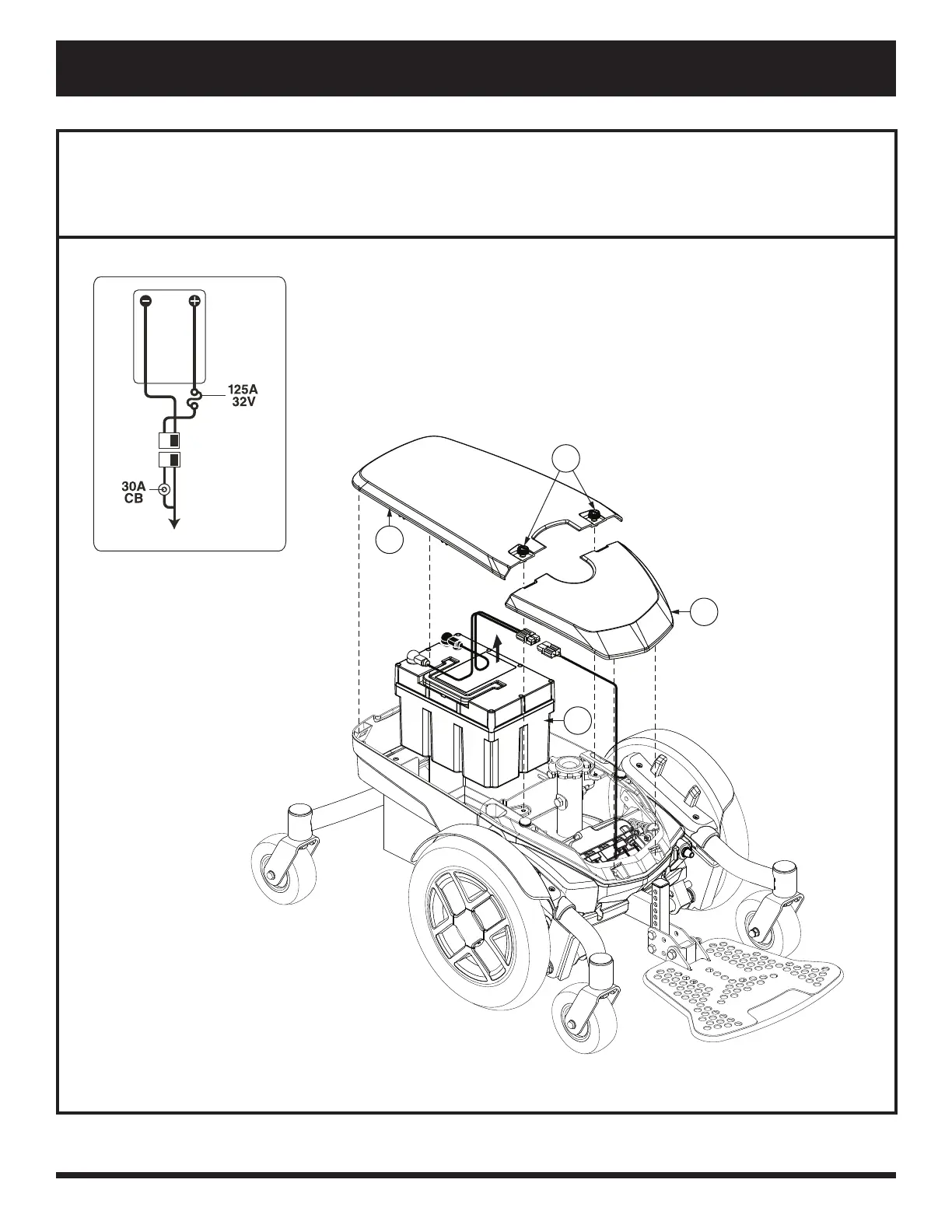 125A
32V

30A
CB