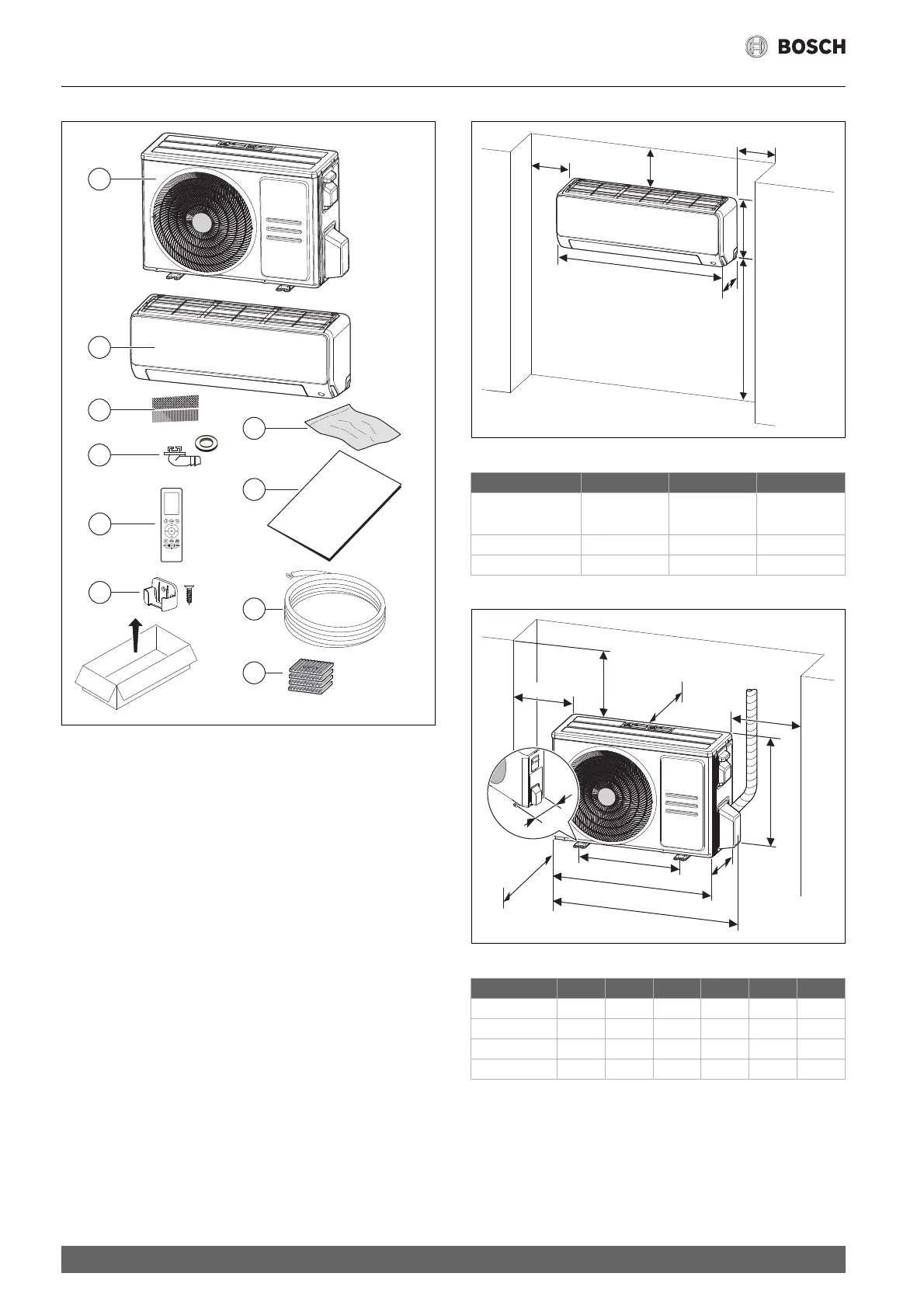 BOSCH