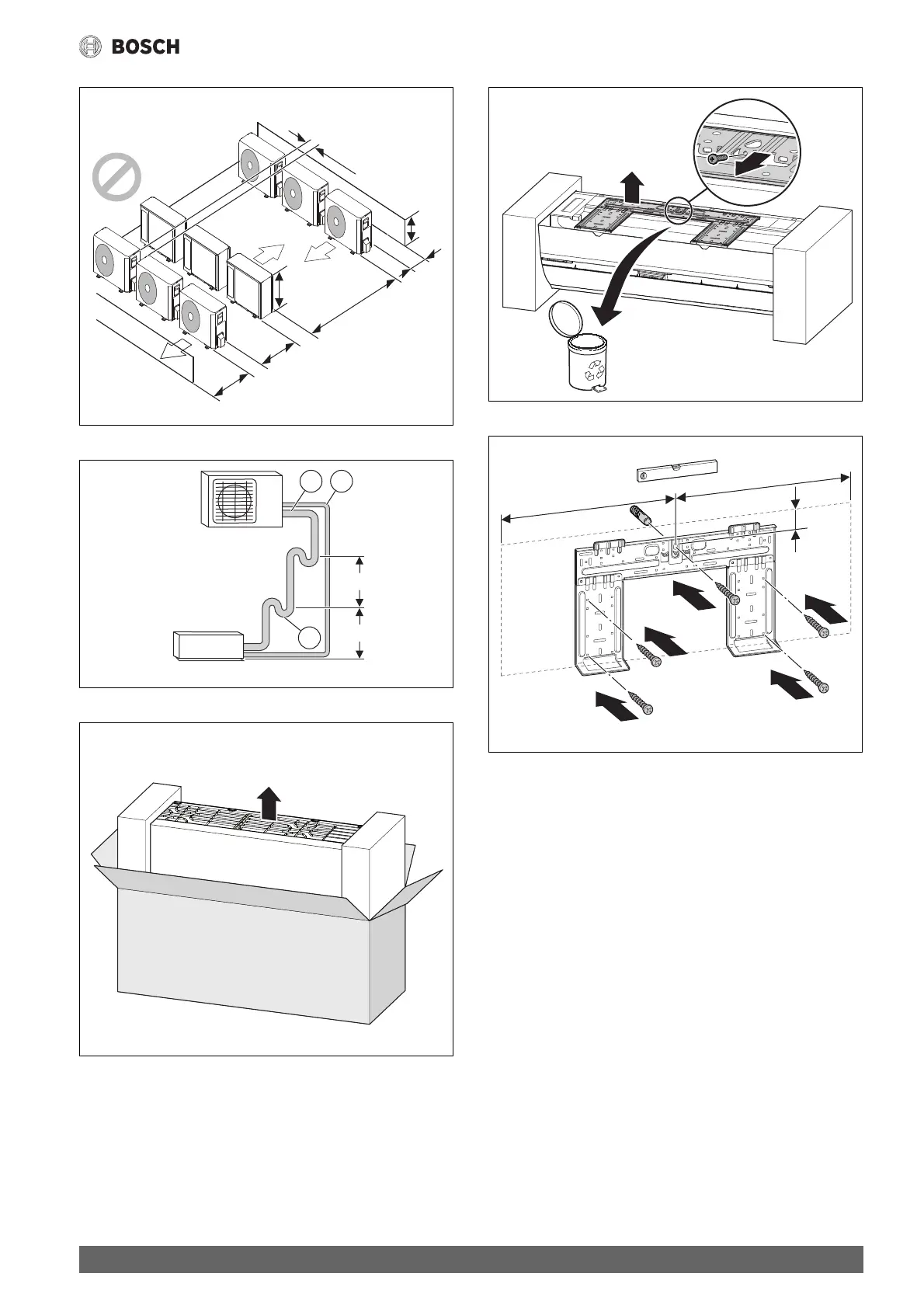 BOSCH