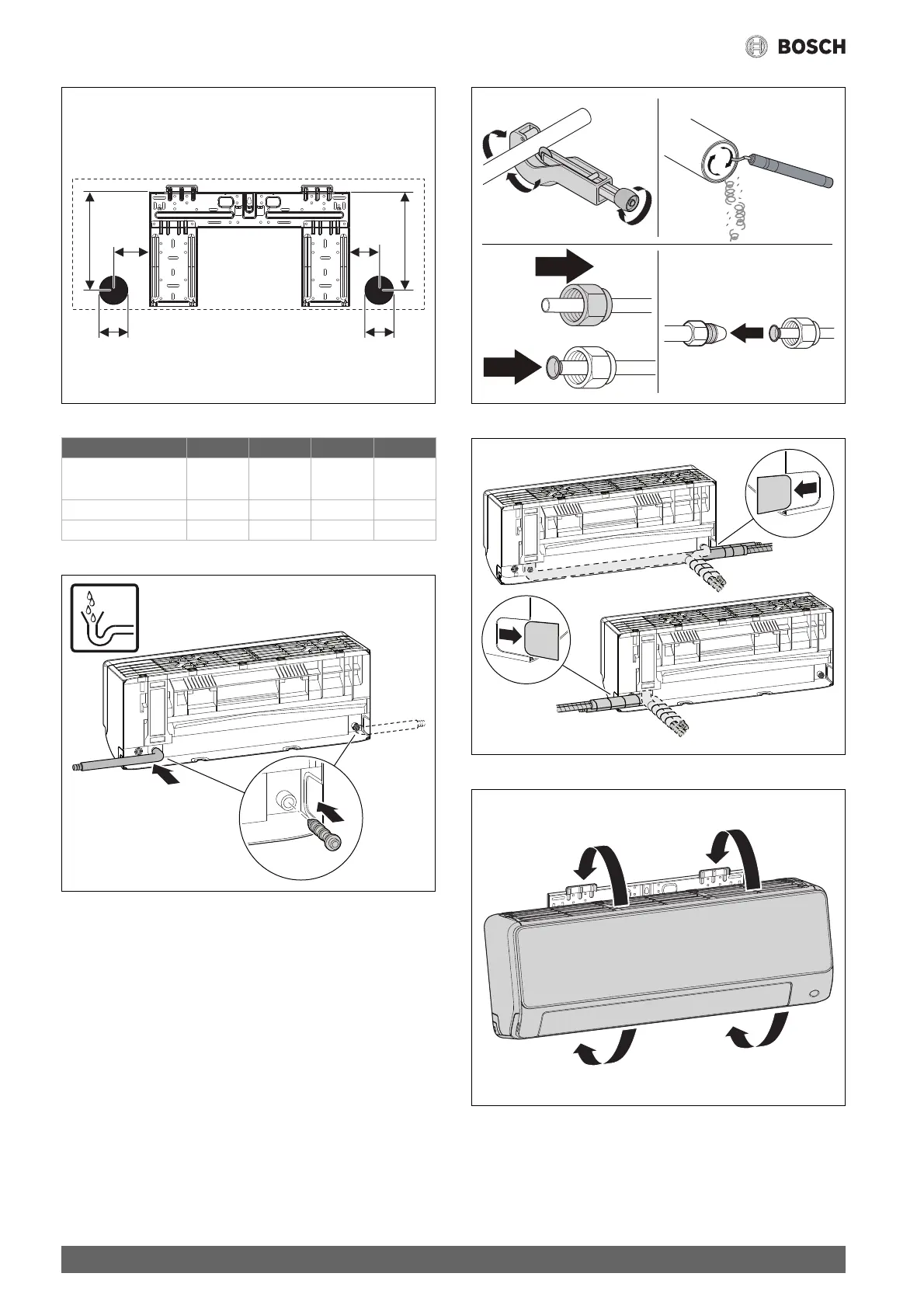 BOSCH