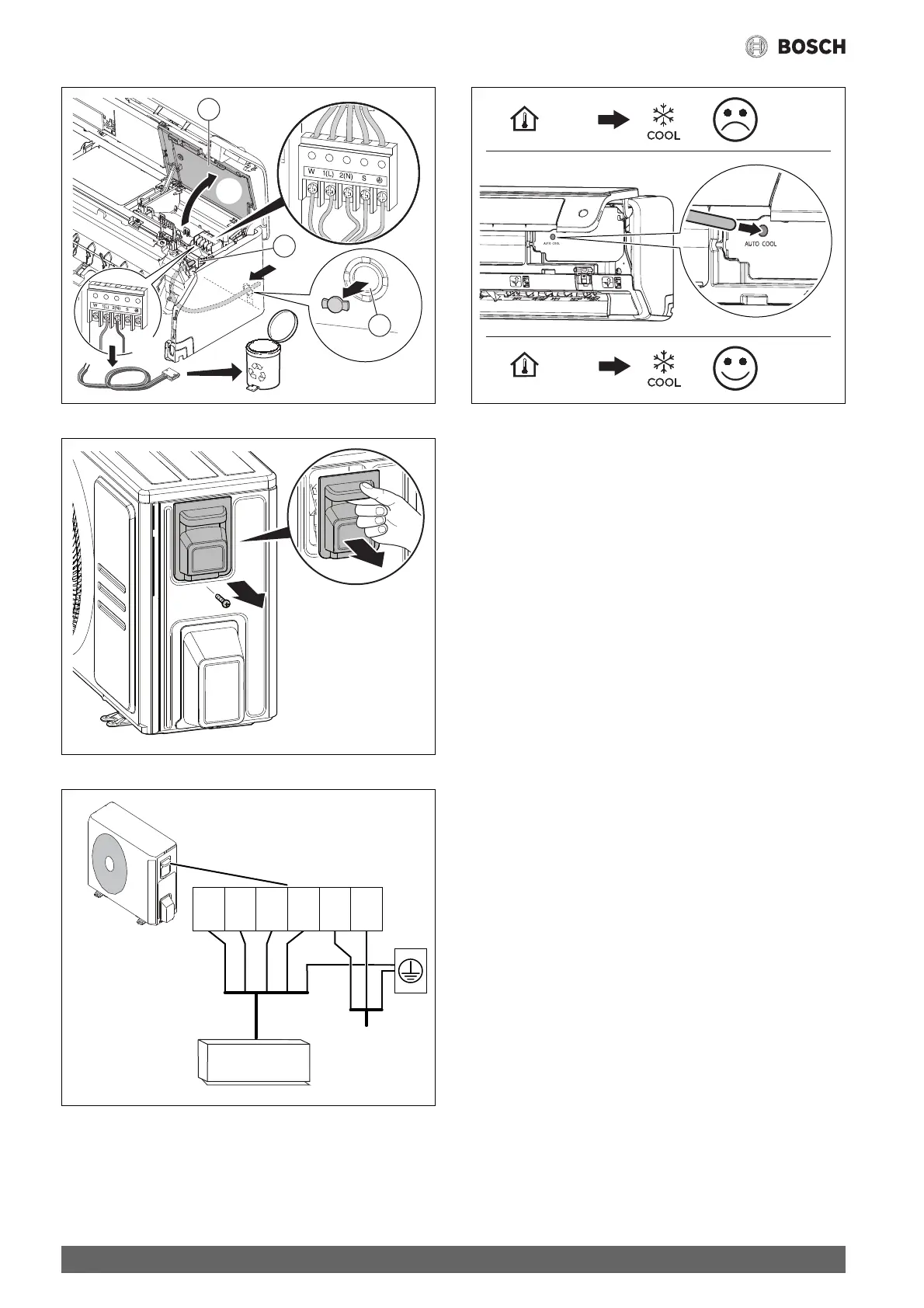 BOSCH

W 1(L) 2(N) S

W 1(L) 2(N) S

COOL

AUTO COOL

AUTO COOL

COOL